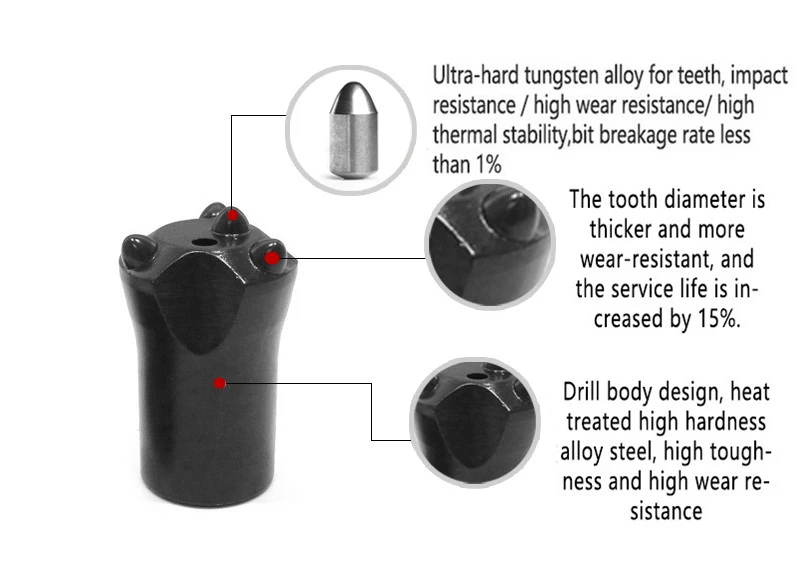 Ultra-hard tungsten alloy for teeth, impact resistance / high wear resistance/ high thermal stability,bit breakage rate less than 1%

The tooth diameter is thicker and more wear-resistant, and the service life is increased by 15%.

Drill body design, heat treated high hardness alloy steel, high toughness and high wear resistance