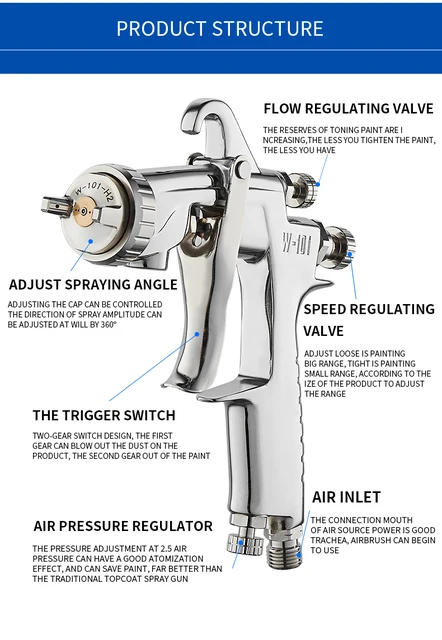 PRODUCT STRUCTURE

FLOW REGULATING VALVE

THE RESERVES OF TONING PAINT ARE I NCREASING,THE LESS YOU TIGHTEN THE PAINT, THE LESS YOU HAVE

W-101-H2

W-101

ADJUST SPRAYING ANGLE

ADJUSTING THE CAP CAN BE CONTROLLED THE DIRECTION OF SPRAY AMPLITUDE CAN BE ADJUSTED AT WILL BY 360°

SPEED REGULATING VALVE

ADJUST LOOSE IS PAINTING BIG RANGE, TIGHT IS PAINTING SMALL RANGE, ACCORDING TO THE IZE OF THE PRODUCT TO ADJUST THE RANGE

THE TRIGGER SWITCH

TWO-GEAR SWITCH DESIGN, THE FIRST GEAR CAN BLOW OUT THE DUST ON THE PRODUCT, THE SECOND GEAR OUT OF THE PAINT

AIR INLET

THE CONNECTION MOUTH OF AIR SOURCE POWER IS GOOD TRACHEA, AIRBRUSH CAN BEGIN TO USE

AIR PRESSURE REGULATOR

THE PRESSURE ADJUSTMENT AT 2.5 AIR PRESSURE CAN HAVE A GOOD ATOMIZATION EFFECT, AND CAN SAVE PAINT, FAR BETTER THAN THE TRADITIONAL TOPCOAT SPRAY GUN