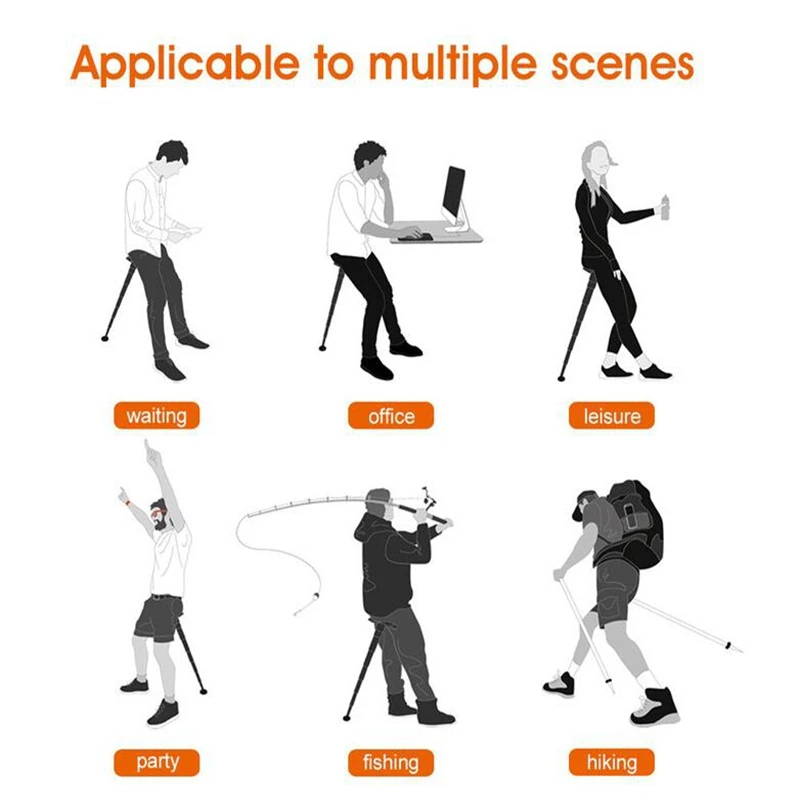 Applicable to multiple scenes

waiting

office

leisure

party

fishing

hiking