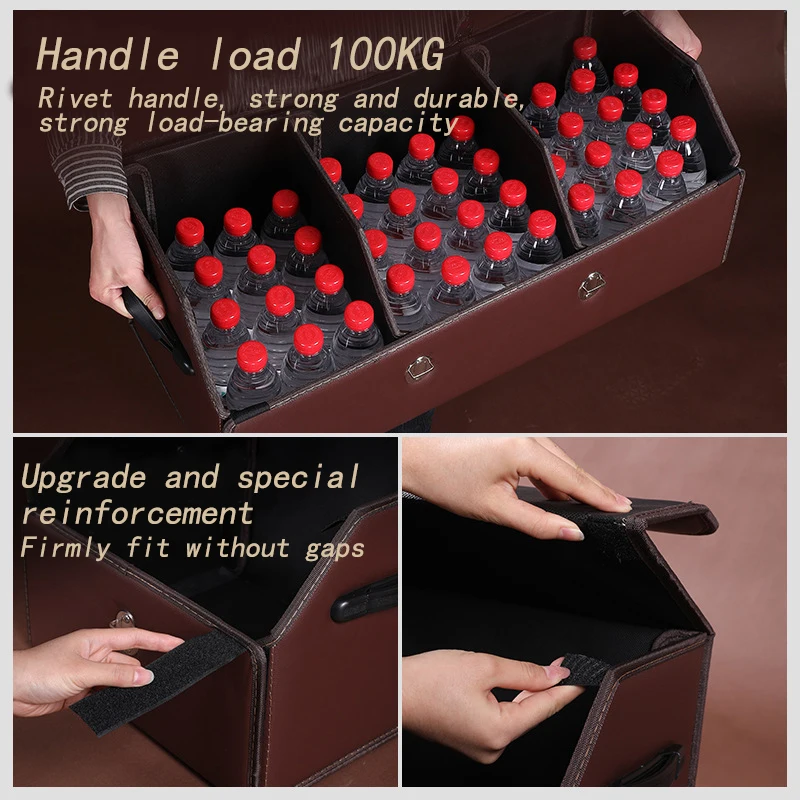 Handle load 100KG
Rivet handle, strong and durable, strong load-bearing capacity

Upgrade and special reinforcement
Firmly fit without gaps