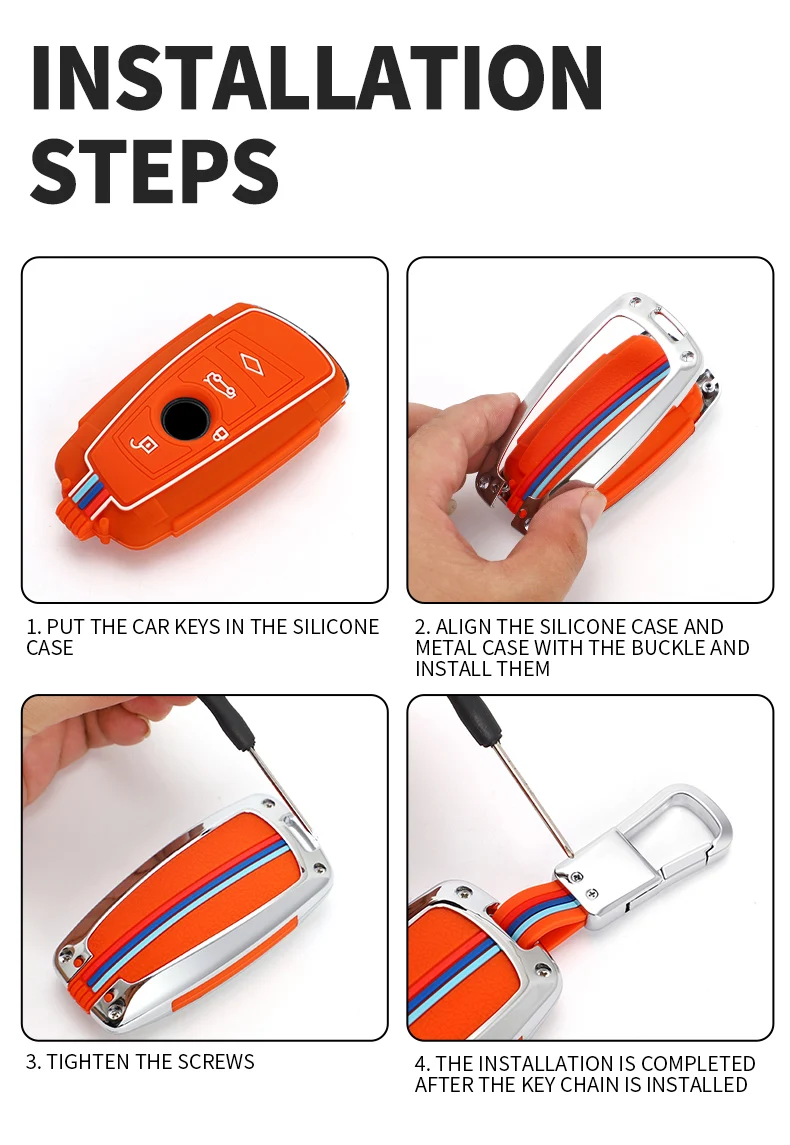 INSTALLATION STEPS

1. PUT THE CAR KEYS IN THE SILICONE CASE

2. ALIGN THE SILICONE CASE AND METAL CASE WITH THE BUCKLE AND INSTALL THEM

3. TIGHTEN THE SCREWS

4. THE INSTALLATION IS COMPLETED AFTER THE KEY CHAIN IS INSTALLED