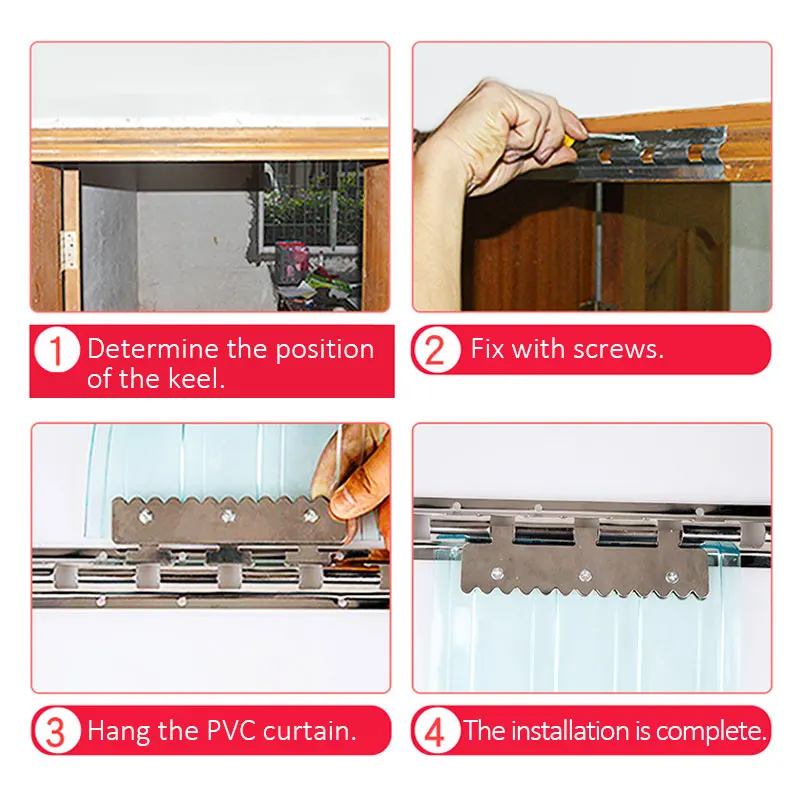 1 Determine the position of the keel.

2 Fix with screws.

3 Hang the PVC curtain.

4 The installation is complete.