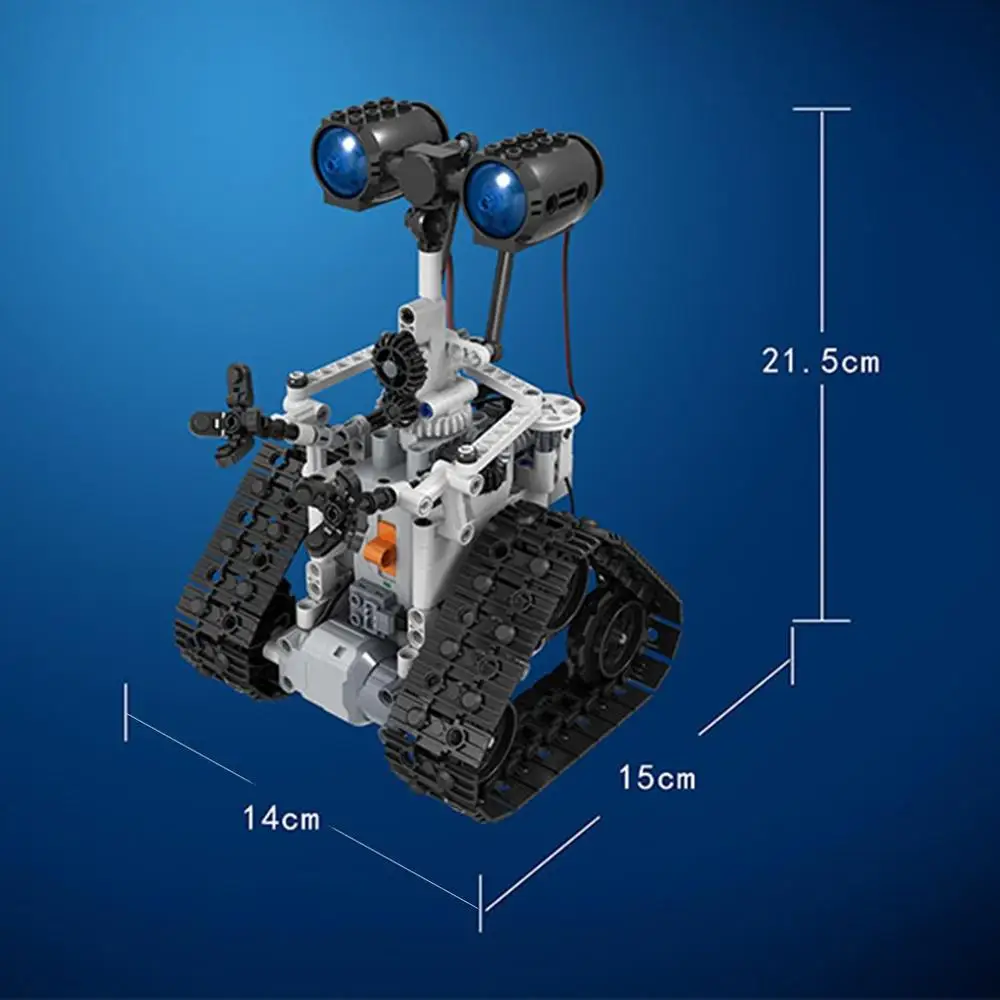 21.5cm

15cm

14cm