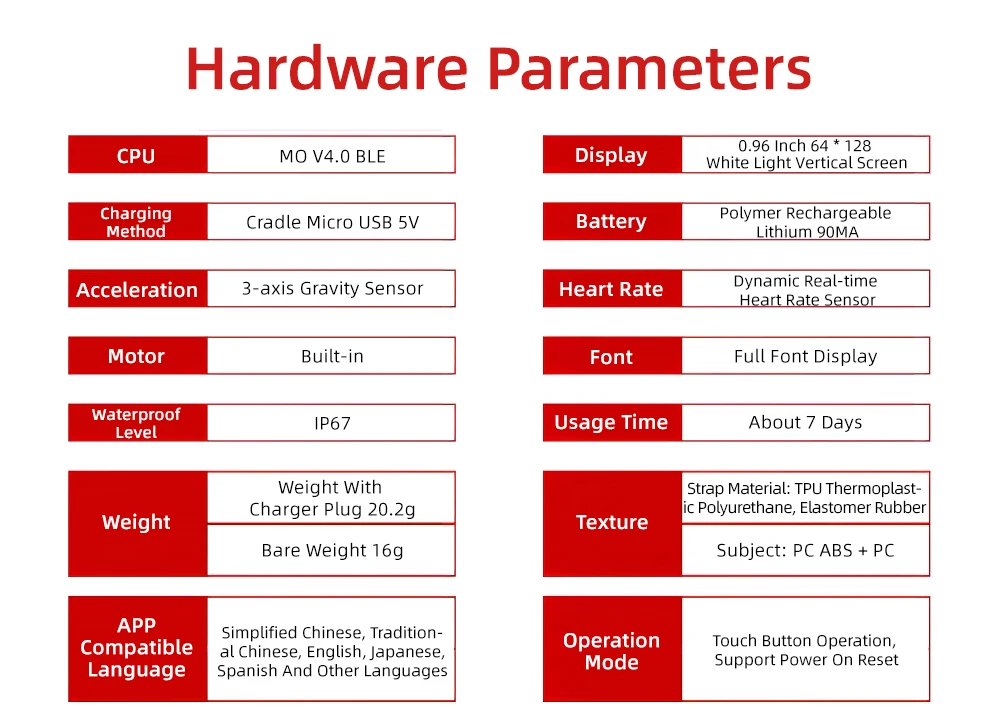 Hardware Parameters

| CPU | MO V4.0 BLE |
|---|---|
| Charging Method | Cradle Micro USB 5V |
| Acceleration | 3-axis Gravity Sensor |
| Motor | Built-in |
| Waterproof Level | IP67 |
| Weight | Weight With Charger Plug 20.2g |
| | Bare Weight 16g |
| APP Compatible Language | Simplified Chinese, Traditional Chinese, English, Japanese, Spanish And Other Languages |

| Display | 0.96 Inch 64 * 128 White Light Vertical Screen |
|---|---|
| Battery | Polymer Rechargeable Lithium 90MA |
| Heart Rate | Dynamic Real-time Heart Rate Sensor |
| Font | Full Font Display |
| Usage Time | About 7 Days |
| Texture | Strap Material: TPU Thermoplastic Polyurethane, Elastomer Rubber |
| | Subject: PC ABS + PC |
| Operation Mode | Touch Button Operation, Support Power On Reset |