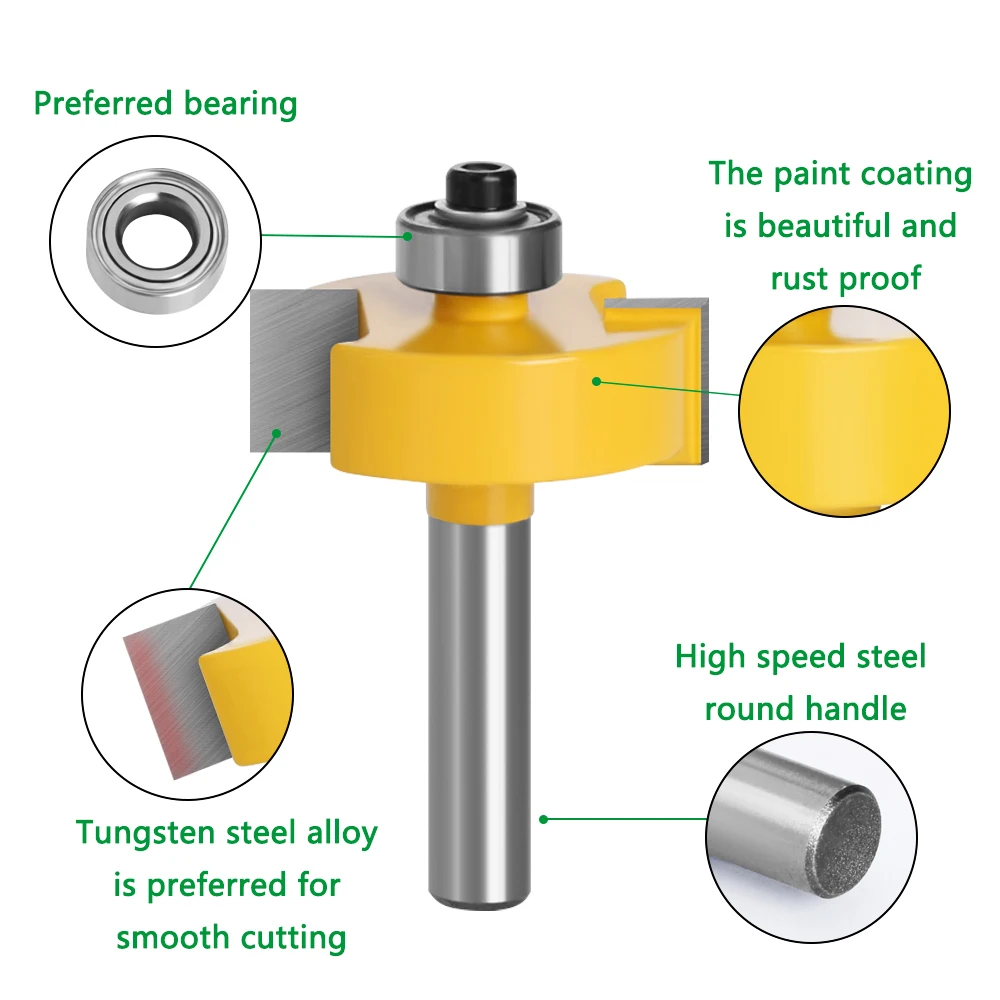 Preferred bearing

The paint coating is beautiful and rust proof

High speed steel round handle

Tungsten steel alloy is preferred for smooth cutting