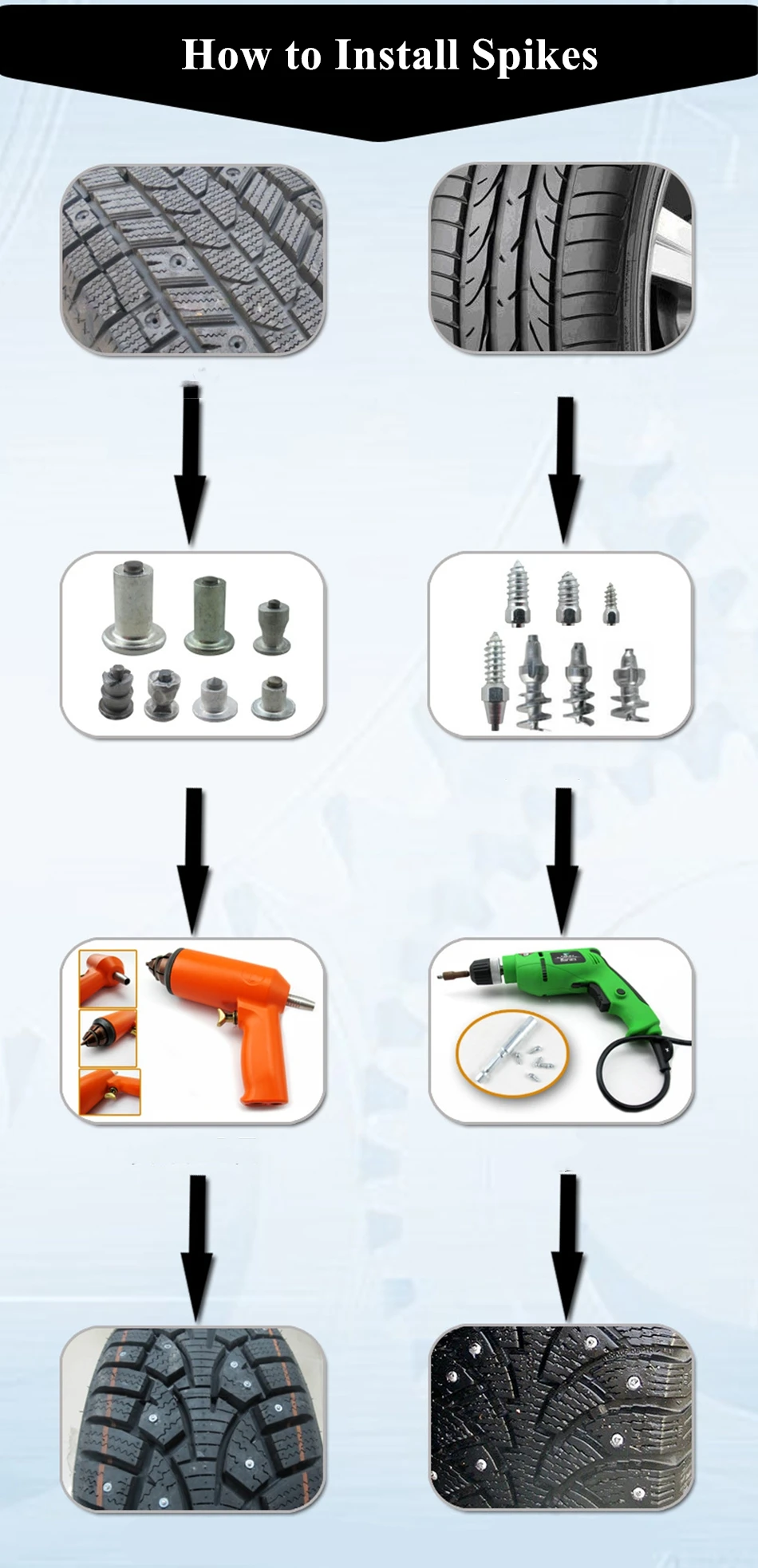 How to Install Spikes