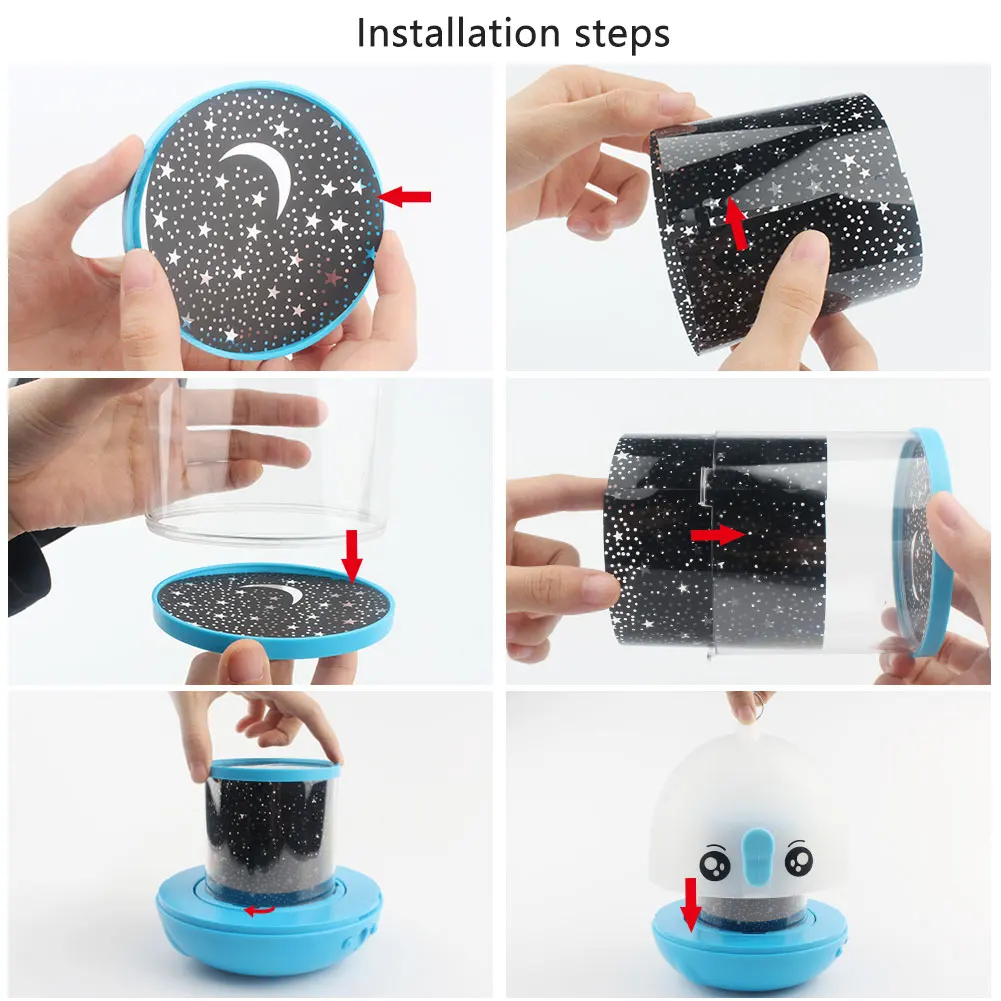 Installation steps