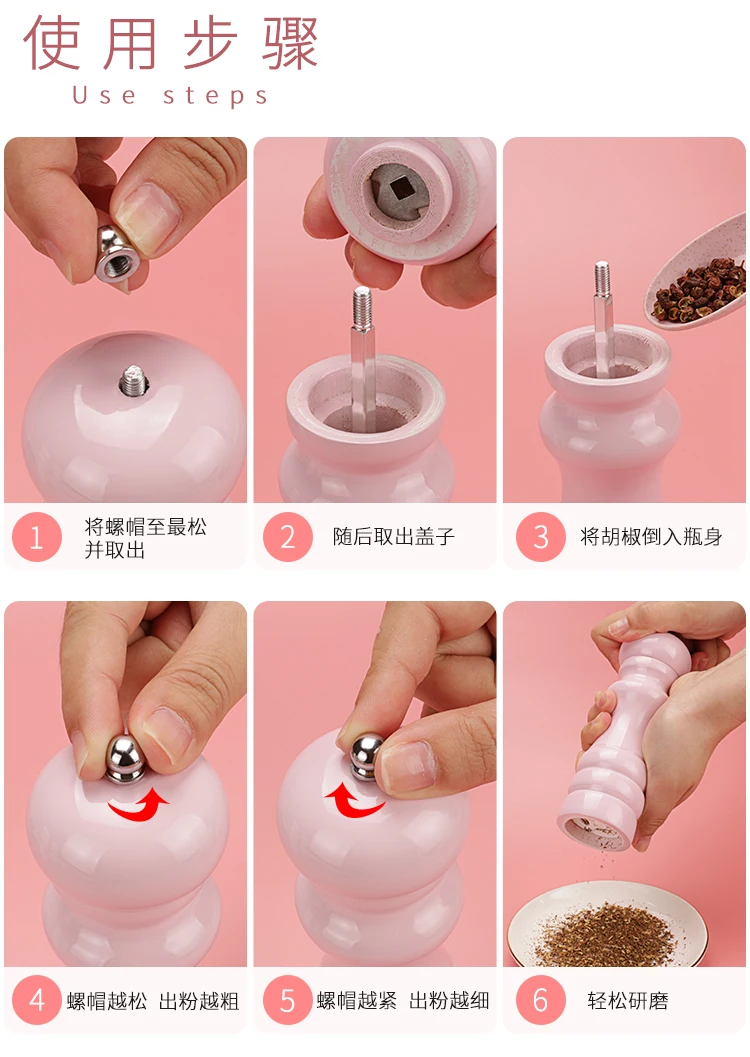 使用步骤
Use steps

1 将螺帽至最松并取出

2 随后取出盖子

3 将胡椒倒入瓶身

4 螺帽越松 出粉越粗

5 螺帽越紧 出粉越细

6 轻松研磨