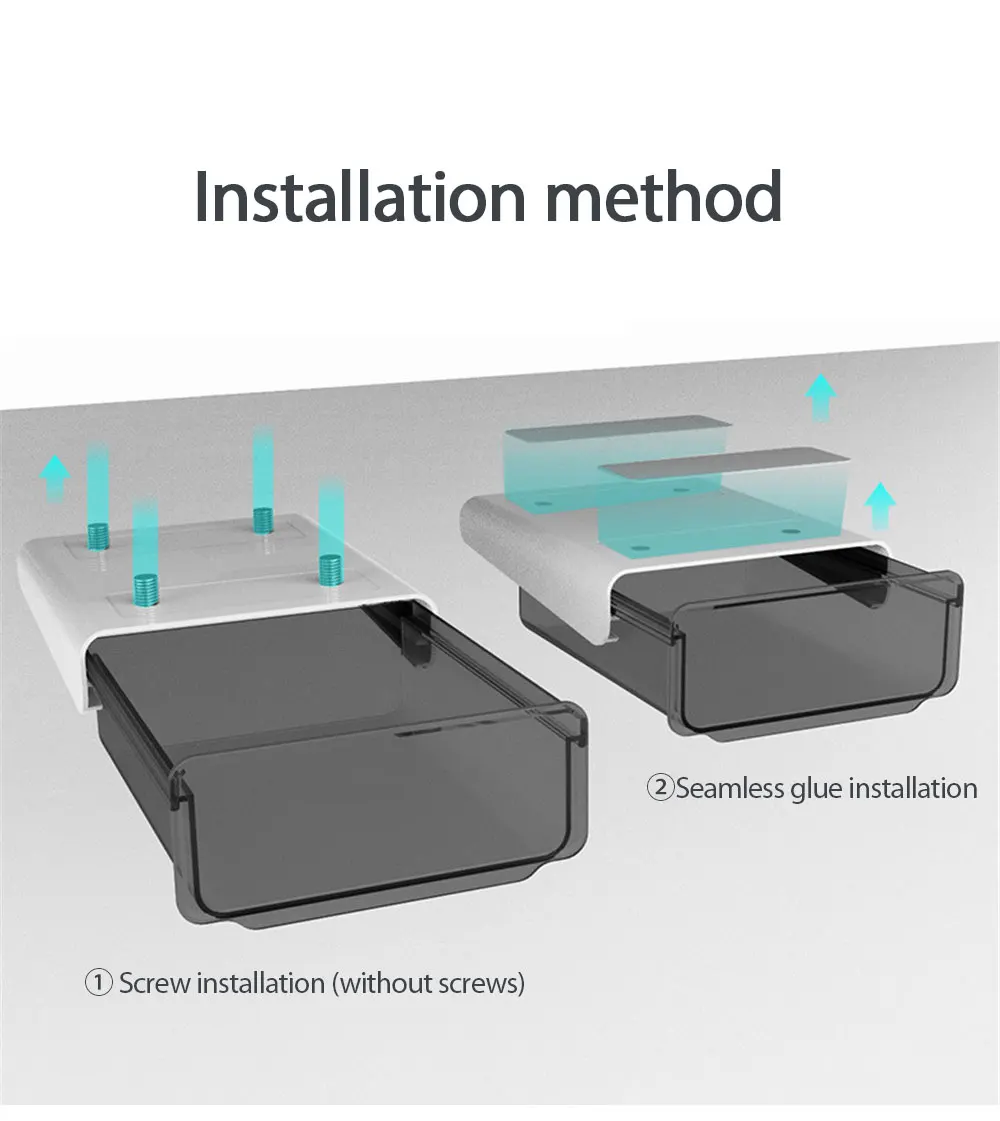 Installation method

②Seamless glue installation

① Screw installation (without screws)