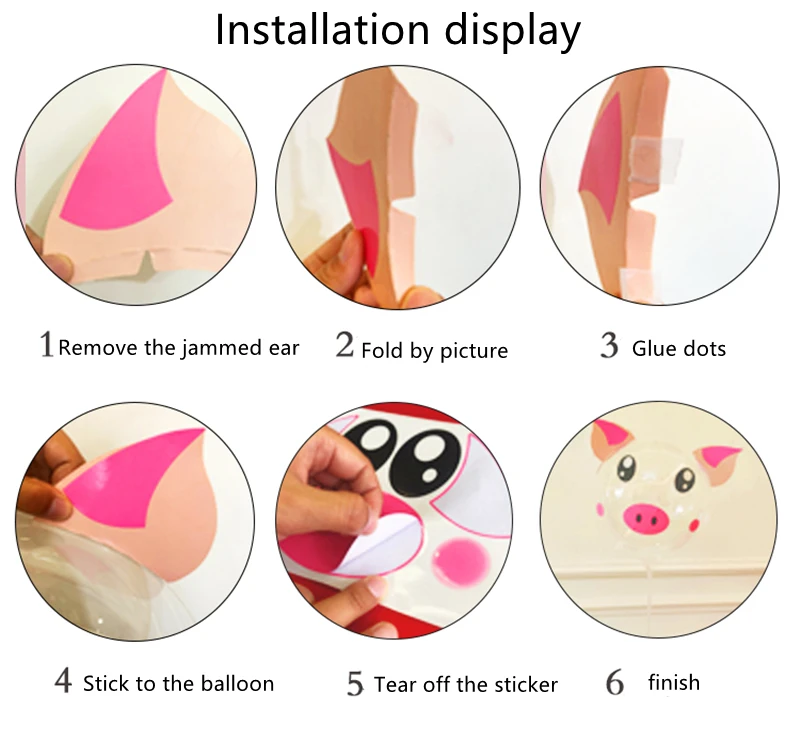 Installation display

1 Remove the jammed ear

2 Fold by picture

3 Glue dots

4 Stick to the balloon

5 Tear off the sticker

6 finish