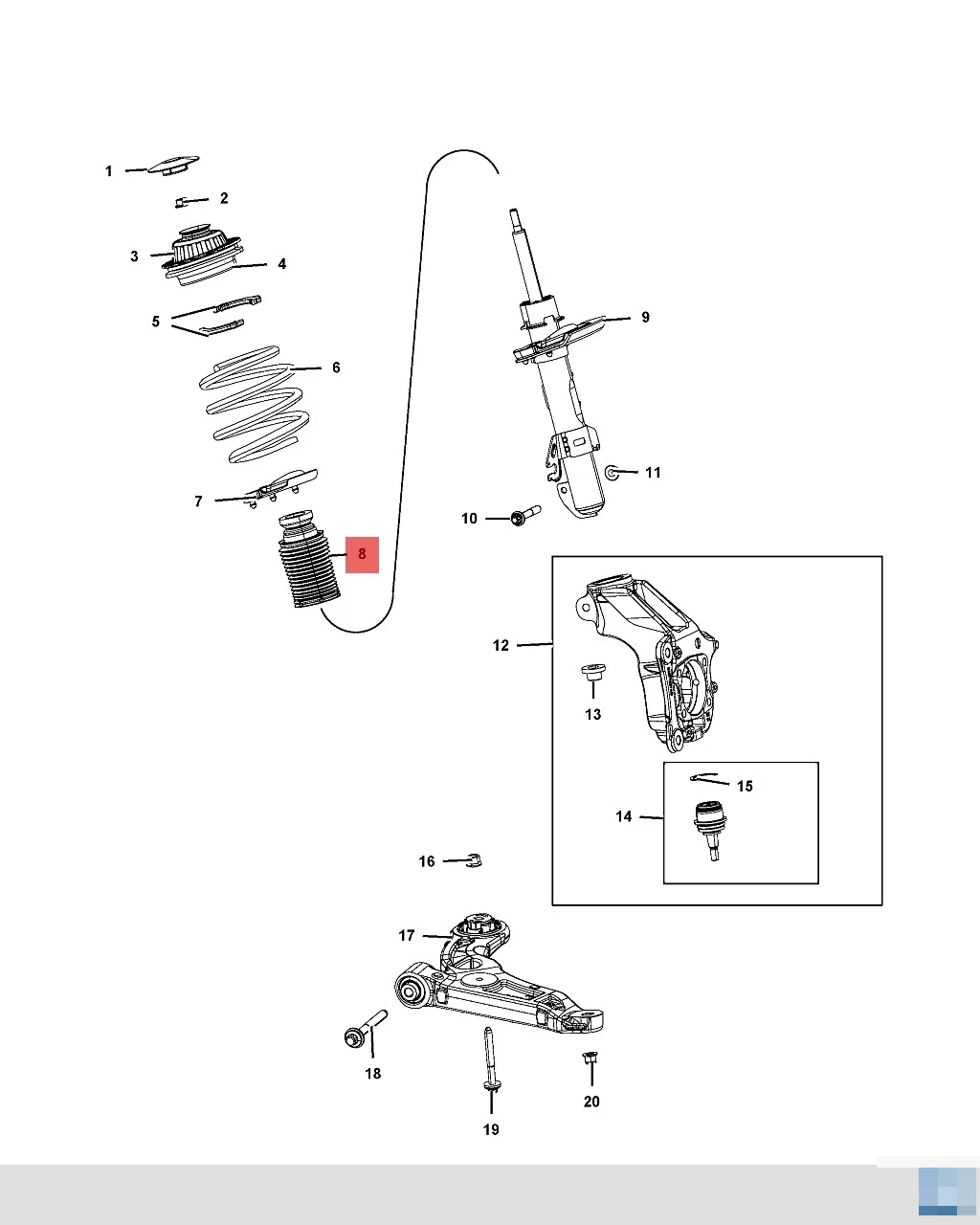 1
2
3
4
5
6
7
8
9
10
11
12
13
14
15
16
17
18
19
20