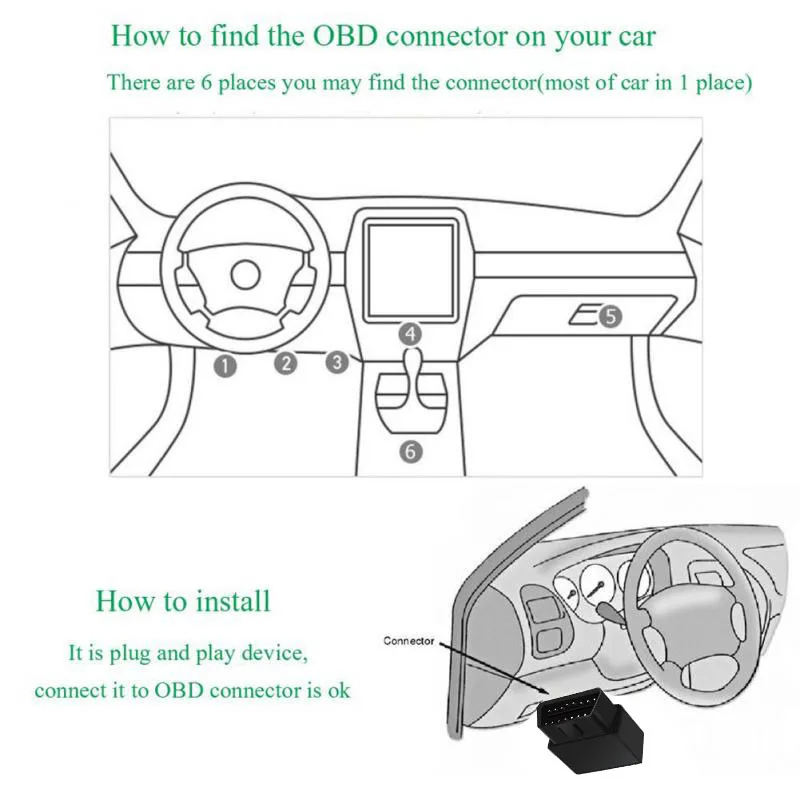 How to find the OBD connector on your car

There are 6 places you may find the connector(most of car in 1 place)

1
2
3
4
5
6

How to install

It is plug and play device, connect it to OBD connector is ok

Connector