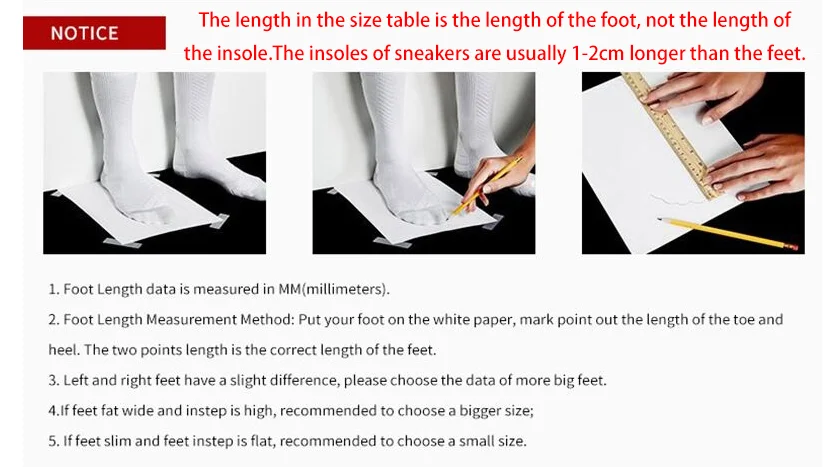 NOTICE

The length in the size table is the length of the foot, not the length of the insole.The insoles of sneakers are usually 1-2cm longer than the feet.

1. Foot Length data is measured in MM(millimeters).

2. Foot Length Measurement Method: Put your foot on the white paper, mark point out the length of the toe and heel. The two points length is the correct length of the feet.

3. Left and right feet have a slight difference, please choose the data of more big feet.

4.If feet fat wide and instep is high, recommended to choose a bigger size;

5. If feet slim and feet instep is flat, recommended to choose a small size.