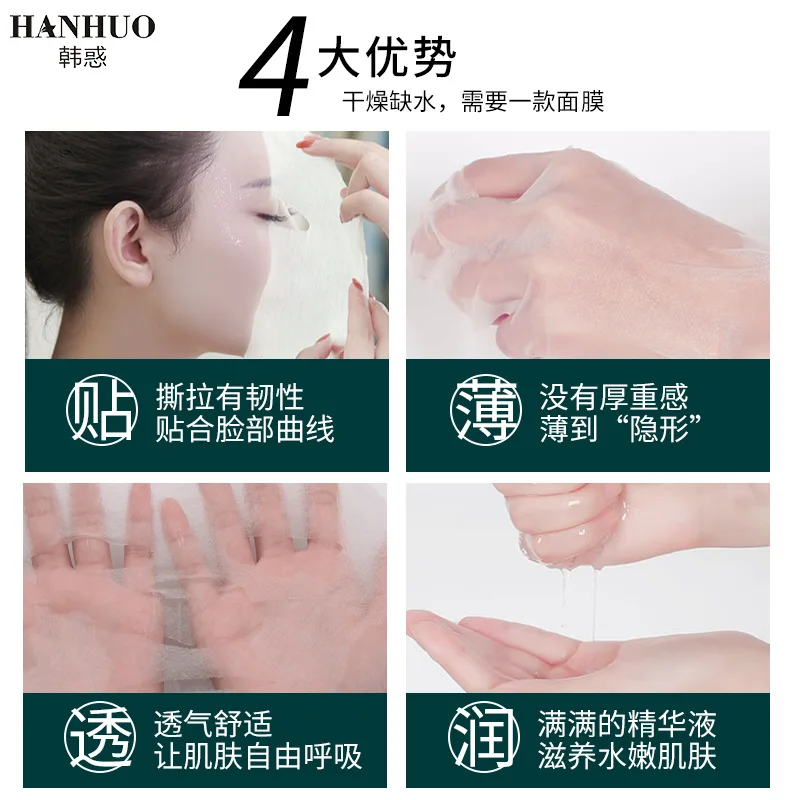 HANHUO
韩惑

4大优势
干燥缺水，需要一款面膜

贴
撕拉有韧性
贴合脸部曲线

薄
没有厚重感
薄到“隐形”

透
透气舒适
让肌肤自由呼吸

润
满满的精华液
滋养水嫩肌肤