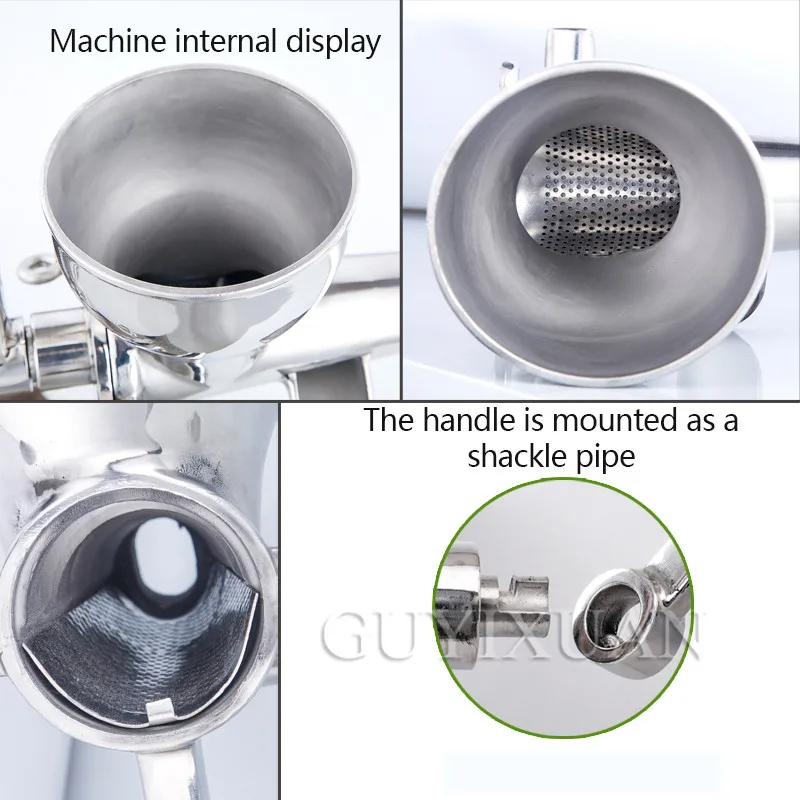 Machine internal display

The handle is mounted as a shackle pipe

GUYIXUAN