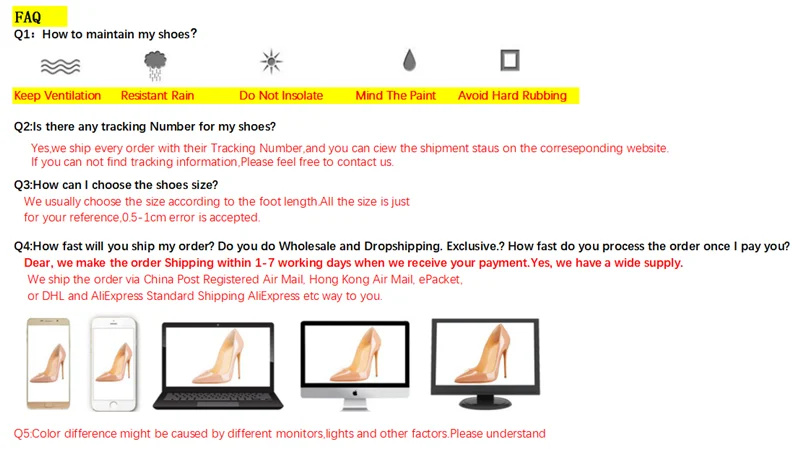 FAQ

Q1: How to maintain my shoes?

Keep Ventilation Resistant Rain Do Not Insolate Mind The Paint Avoid Hard Rubbing

Q2:Is there any tracking Number for my shoes?

Yes,we ship every order with their Tracking Number,and you can ciew the shipment staus on the correseponding website. If you can not find tracking information,Please feel free to contact us.

Q3:How can I choose the shoes size?

We usually choose the size according to the foot length.All the size is just for your reference,0.5-1cm error is accepted.

Q4:How fast will you ship my order? Do you do Wholesale and Dropshipping. Exclusive.? How fast do you process the order once I pay you?

Dear, we make the order Shipping within 1-7 working days when we receive your payment.Yes, we have a wide supply.

We ship the order via China Post Registered Air Mail, Hong Kong Air Mail, ePacket, or DHL and AliExpress Standard Shipping AliExpress etc way to you.

Q5:Color difference might be caused by different monitors,lights and other factors.Please understand