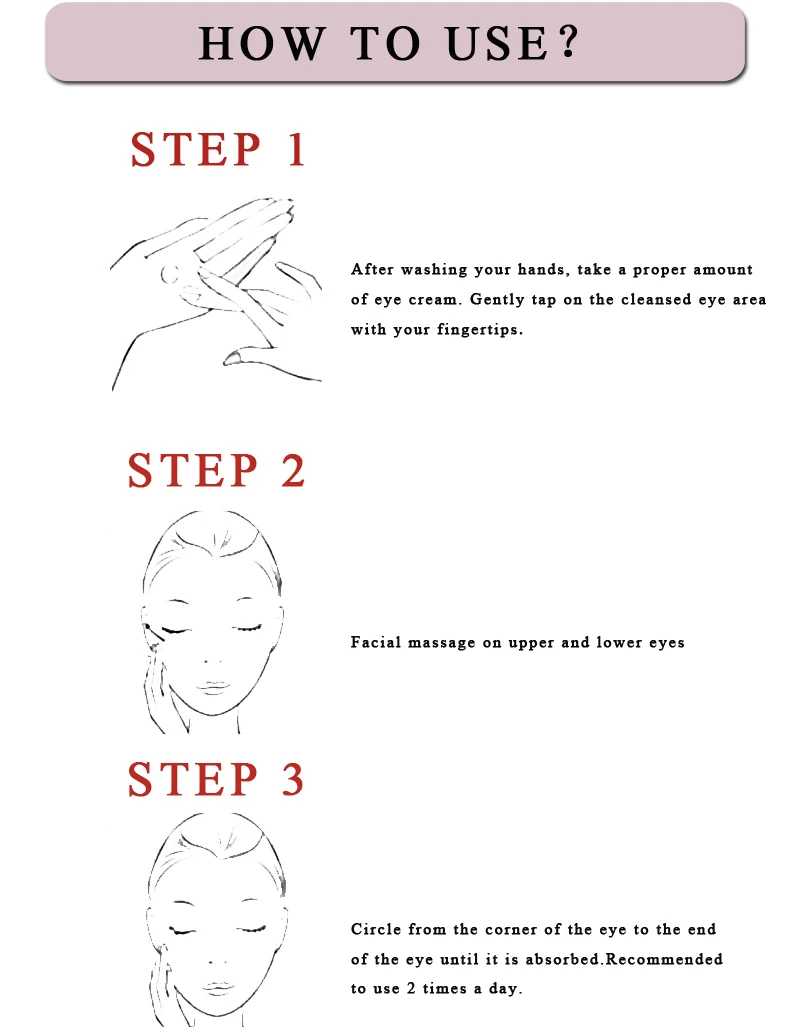 HOW TO USE?

STEP 1

After washing your hands, take a proper amount of eye cream. Gently tap on the cleansed eye area with your fingertips.

STEP 2

Facial massage on upper and lower eyes

STEP 3

Circle from the corner of the eye to the end of the eye until it is absorbed.Recommended to use 2 times a day.