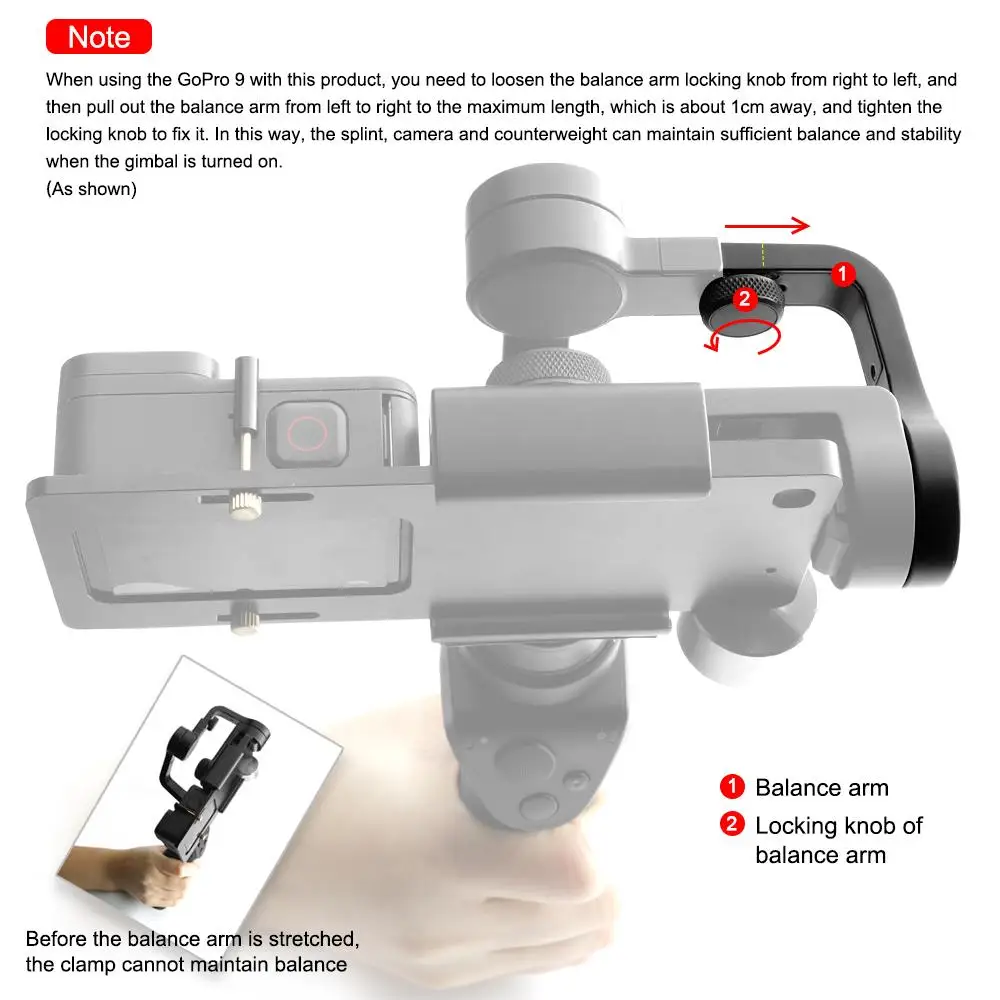 Note

When using the GoPro 9 with this product, you need to loosen the balance arm locking knob from right to left, and then pull out the balance arm from left to right to the maximum length, which is about 1cm away, and tighten the locking knob to fix it. In this way, the splint, camera and counterweight can maintain sufficient balance and stability when the gimbal is turned on.
(As shown)

1
2

1 Balance arm
2 Locking knob of balance arm

Before the balance arm is stretched, the clamp cannot maintain balance