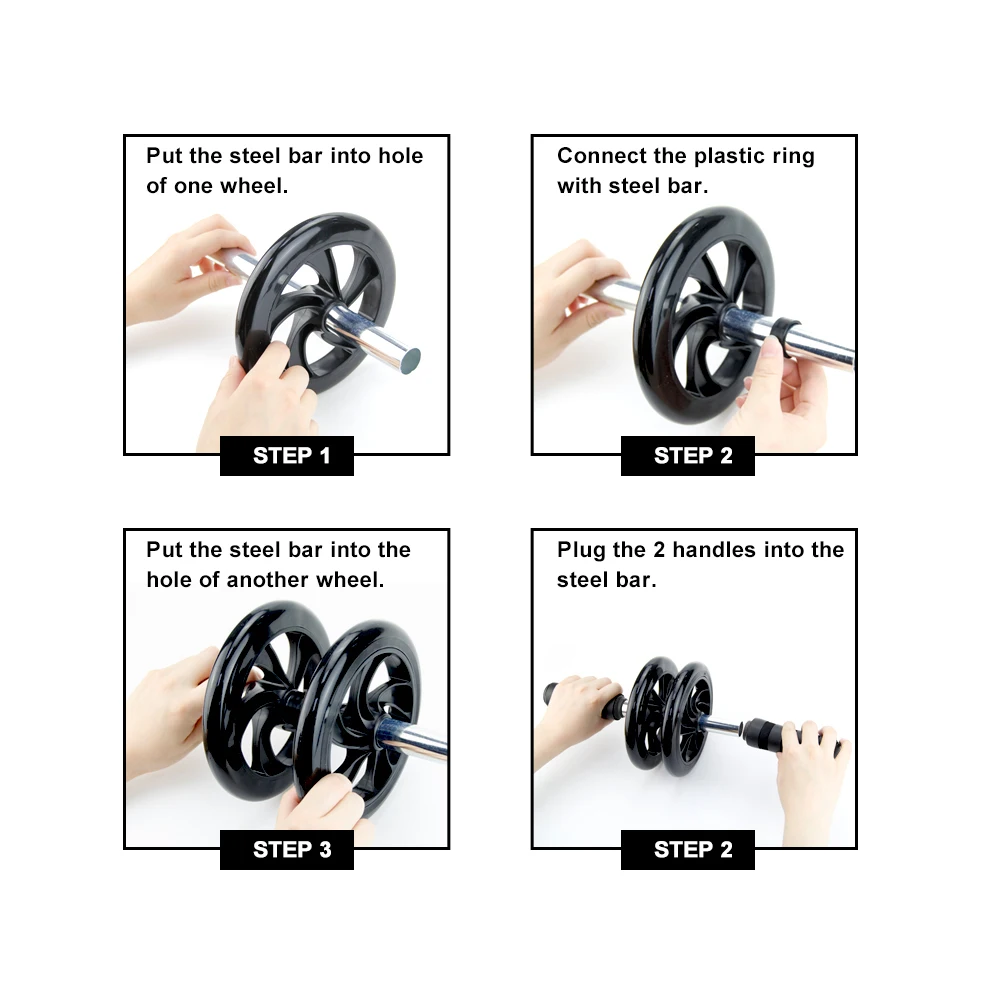 Put the steel bar into hole of one wheel.

STEP 1

Connect the plastic ring with steel bar.

STEP 2

Put the steel bar into the hole of another wheel.

STEP 3

Plug the 2 handles into the steel bar.

STEP 2