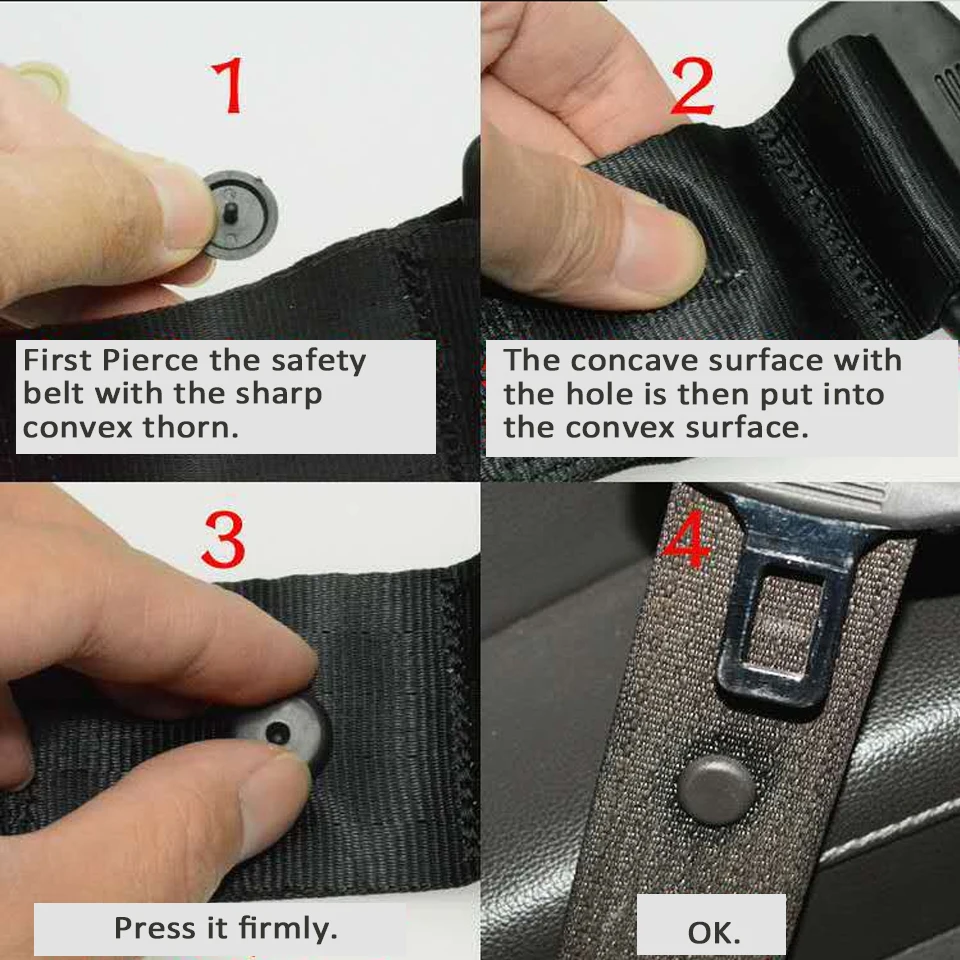 1

First Pierce the safety belt with the sharp convex thorn.

2

The concave surface with the hole is then put into the convex surface.

3

Press it firmly.

4

OK.