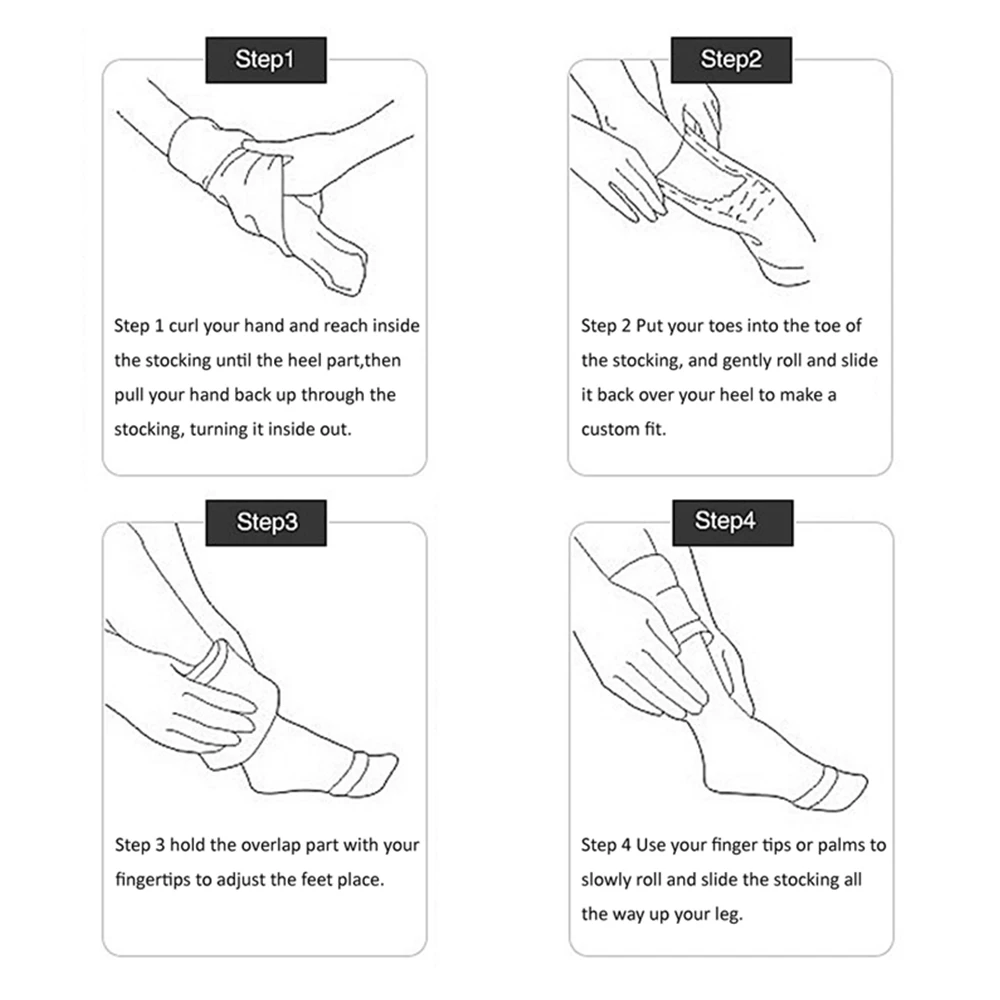 Step1

Step 1 curl your hand and reach inside the stocking until the heel part,then pull your hand back up through the stocking, turning it inside out.

Step2

Step 2 Put your toes into the toe of the stocking, and gently roll and slide it back over your heel to make a custom fit.

Step3

Step 3 hold the overlap part with your fingertips to adjust the feet place.

Step4

Step 4 Use your finger tips or palms to slowly roll and slide the stocking all the way up your leg.