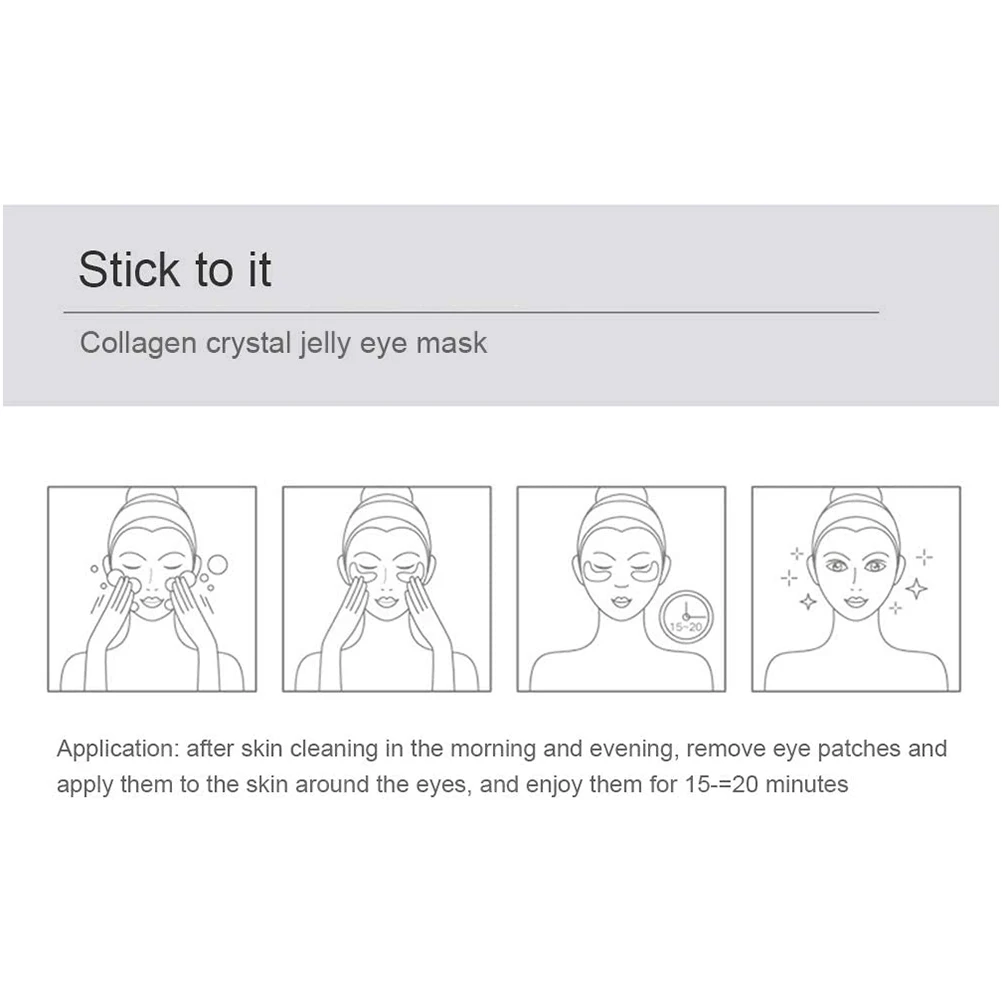 Stick to it

Collagen crystal jelly eye mask

15~20

Application: after skin cleaning in the morning and evening, remove eye patches and apply them to the skin around the eyes, and enjoy them for 15-=20 minutes