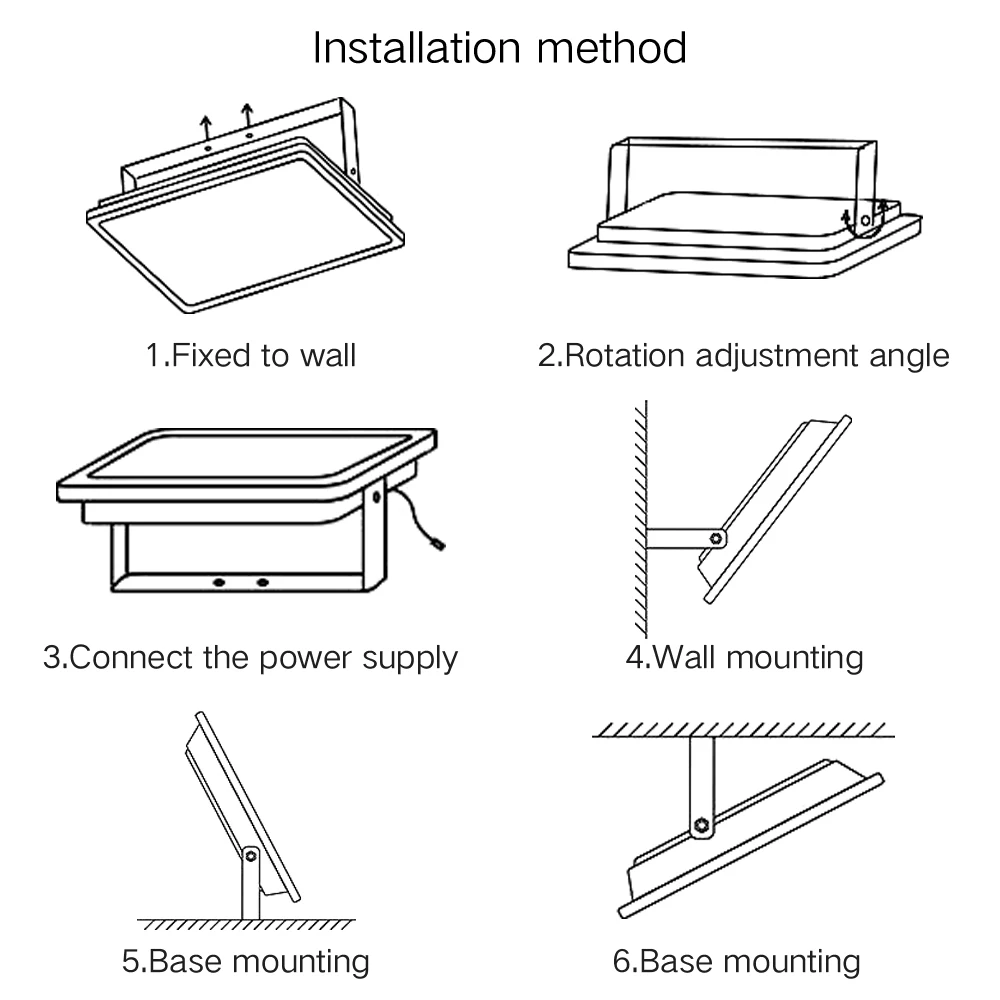 Installation method

1.Fixed to wall

2.Rotation adjustment angle

3.Connect the power supply

4.Wall mounting

5.Base mounting

6.Base mounting