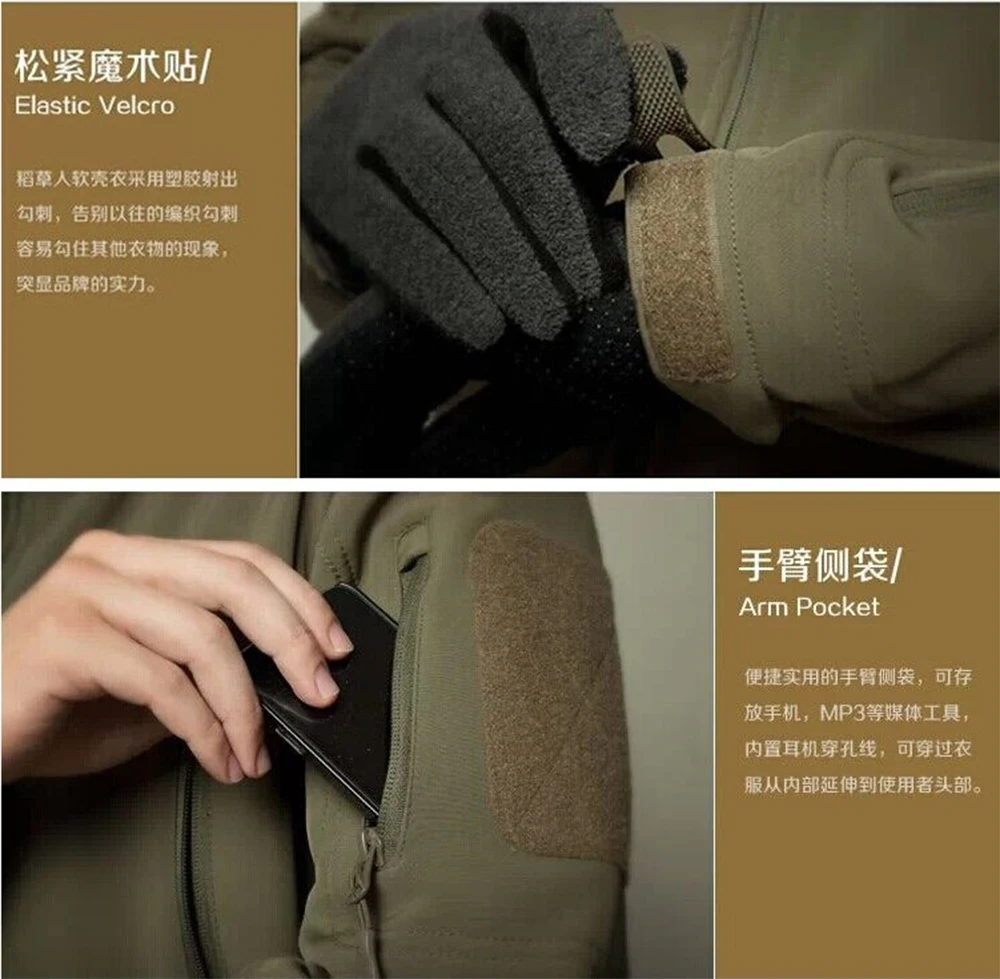 松紧魔术贴/
Elastic Velcro

稻草人软壳衣采用塑胶射出勾刺，告别以往的编织勾刺容易勾住其他衣物的现象，突显品牌的实力。

手臂侧袋/
Arm Pocket

便捷实用的手臂侧袋，可存放手机，MP3等媒体工具，内置耳机穿孔线，可穿过衣服从内部延伸到使用者头部。