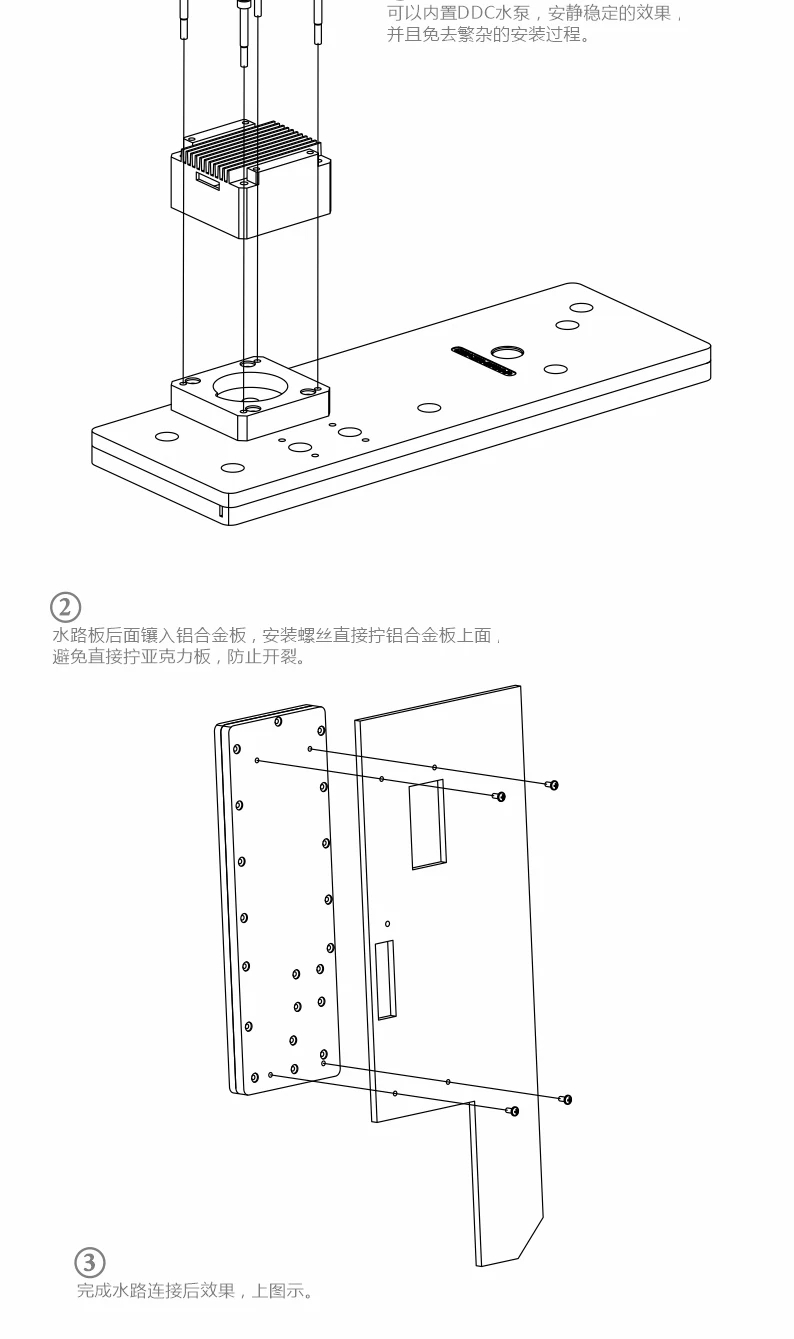 可以内置DDC水泵，安静稳定的效果，并且免去繁杂的安装过程。

②
水路板后面镶入铝合金板，安装螺丝直接拧铝合金板上面，避免直接拧亚克力板，防止开裂。

③
完成水路连接后效果，上图示。