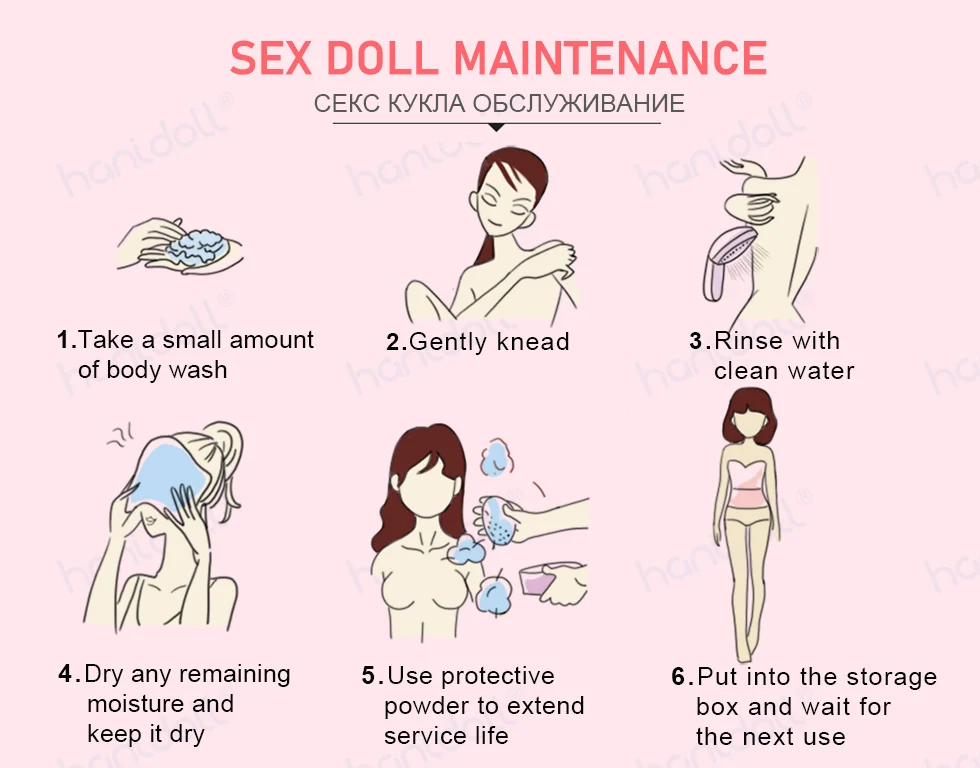 SEX DOLL MAINTENANCE

СЕКС КУКЛА ОБСЛУЖИВАНИЕ

hanidoll®

1.Take a small amount of body wash

2.Gently knead

3.Rinse with clean water

4.Dry any remaining moisture and keep it dry

5.Use protective powder to extend service life

6.Put into the storage box and wait for the next use