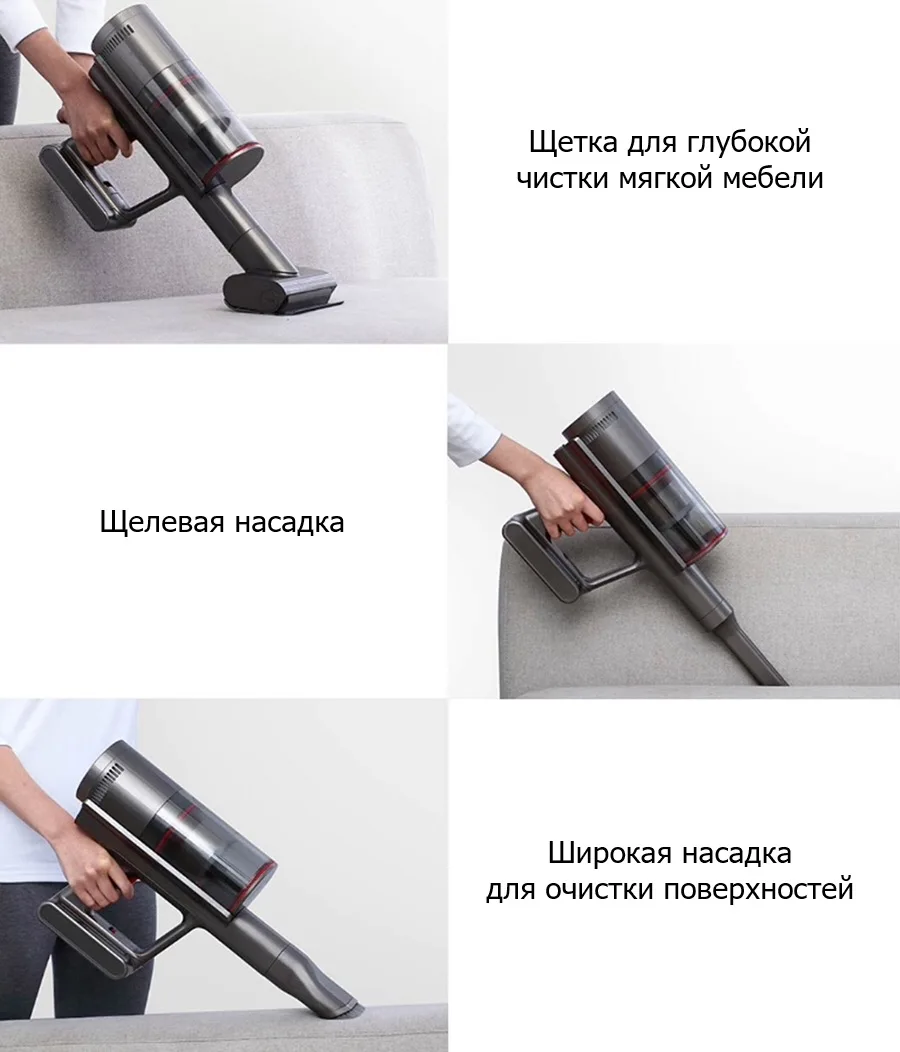 Щетка для глубокой чистки мягкой мебели

Щелевая насадка

Широкая насадка для очистки поверхностей