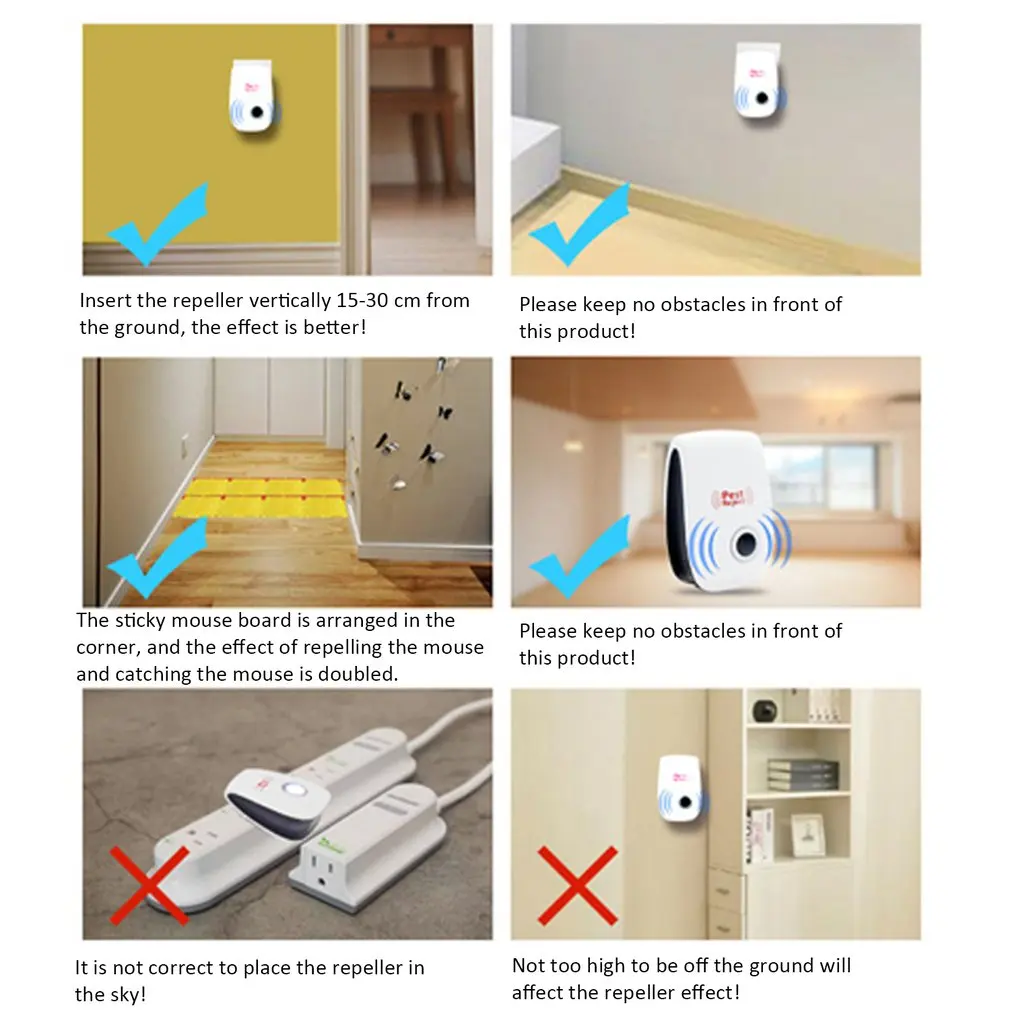 Insert the repeller vertically 15-30 cm from the ground, the effect is better!

Please keep no obstacles in front of this product!

The sticky mouse board is arranged in the corner, and the effect of repelling the mouse and catching the mouse is doubled.

Pest Repel

Please keep no obstacles in front of this product!

It is not correct to place the repeller in the sky!

Not too high to be off the ground will affect the repeller effect!