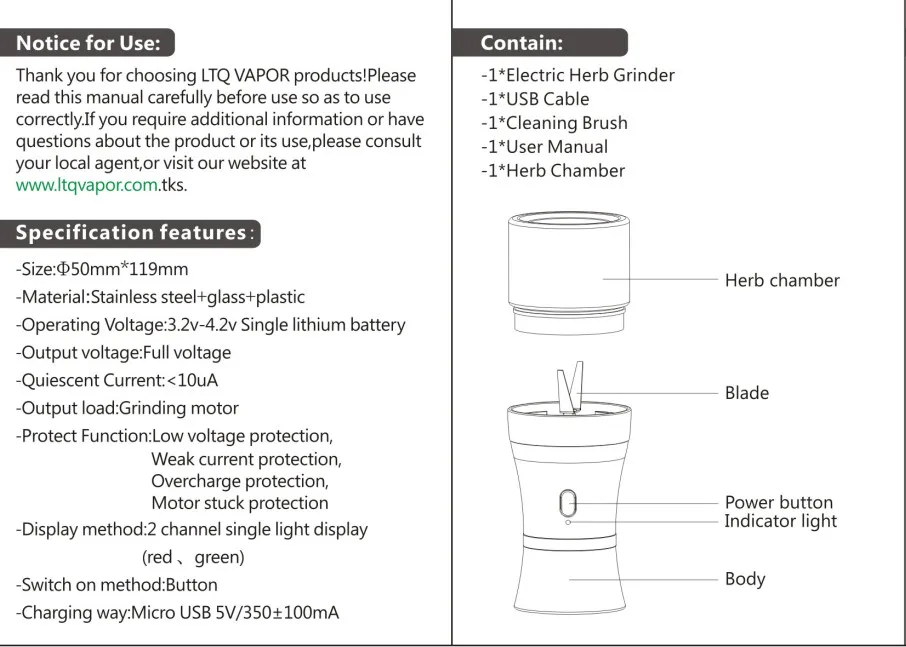 Notice for Use:

Thank you for choosing LTQ VAPOR products!Please read this manual carefully before use so as to use correctly.If you require additional information or have questions about the product or its use,please consult your local agent,or visit our website at www.ltqvapor.com.tks.

Specification features:

-Size:Φ50mm*119mm
-Material:Stainless steel+glass+plastic
-Operating Voltage:3.2v-4.2v Single lithium battery
-Output voltage:Full voltage
-Quiescent Current:<10uA
-Output load:Grinding motor
-Protect Function:Low voltage protection,
Weak current protection,
Overcharge protection,
Motor stuck protection
-Display method:2 channel single light display
(red 、green)
-Switch on method:Button
-Charging way:Micro USB 5V/350±100mA

Contain:

-1*Electric Herb Grinder
-1*USB Cable
-1*Cleaning Brush
-1*User Manual
-1*Herb Chamber

Herb chamber
Blade
Power button
Indicator light
Body