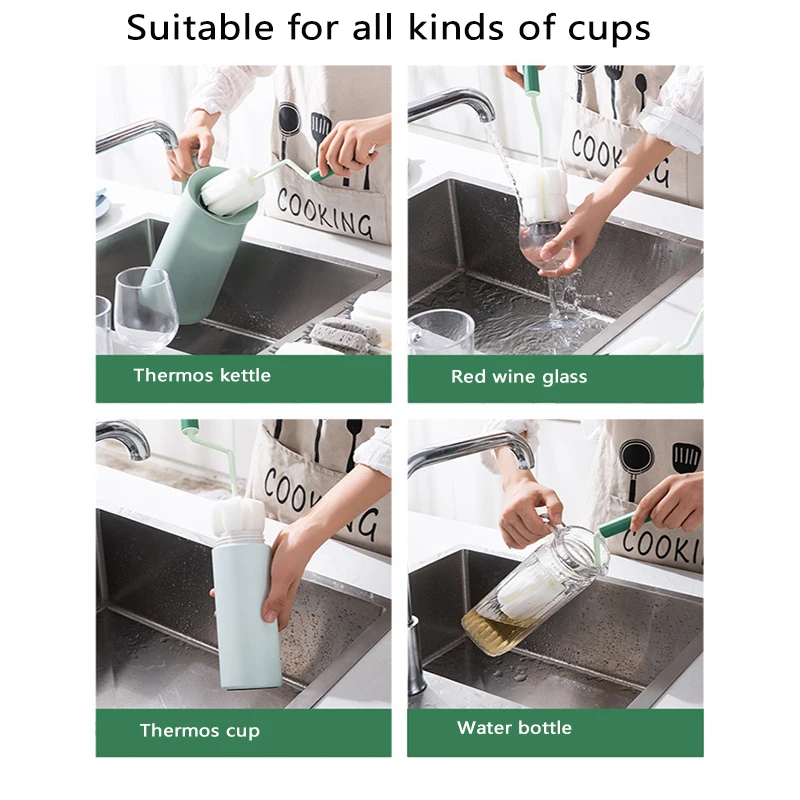 Suitable for all kinds of cups

COOKING

Thermos kettle

COOKING

Red wine glass

COOKING

Thermos cup

COOKI

Water bottle