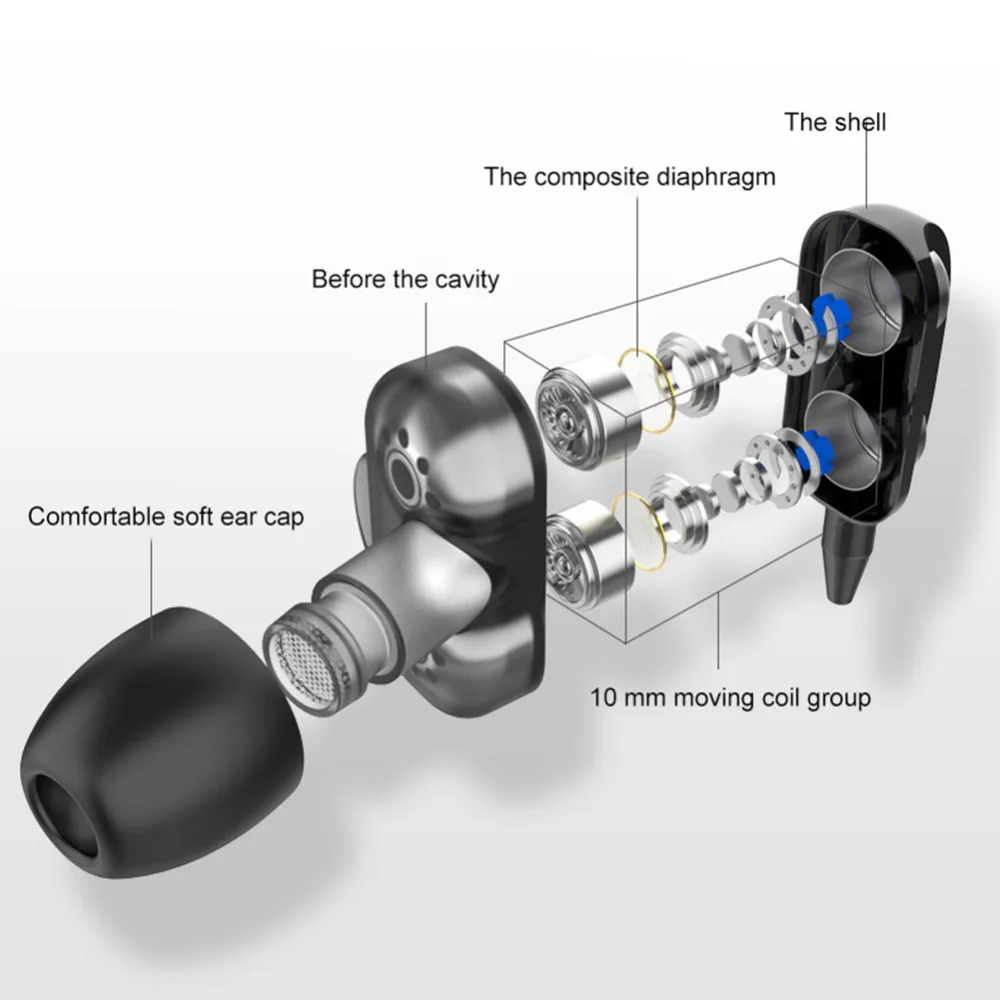 The shell

The composite diaphragm

Before the cavity

Comfortable soft ear cap

10 mm moving coil group