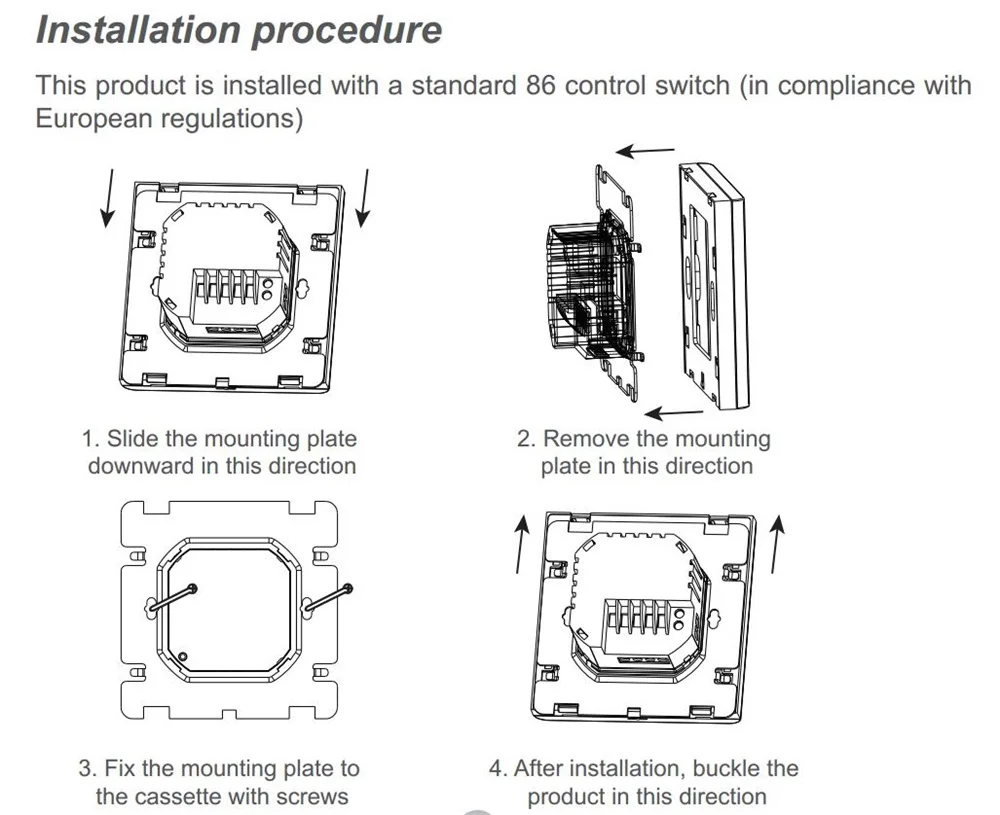 Installation procedure

This product is installed with a standard 86 control switch (in compliance with European regulations)

1. Slide the mounting plate downward in this direction

2. Remove the mounting plate in this direction

3. Fix the mounting plate to the cassette with screws

4. After installation, buckle the product in this direction