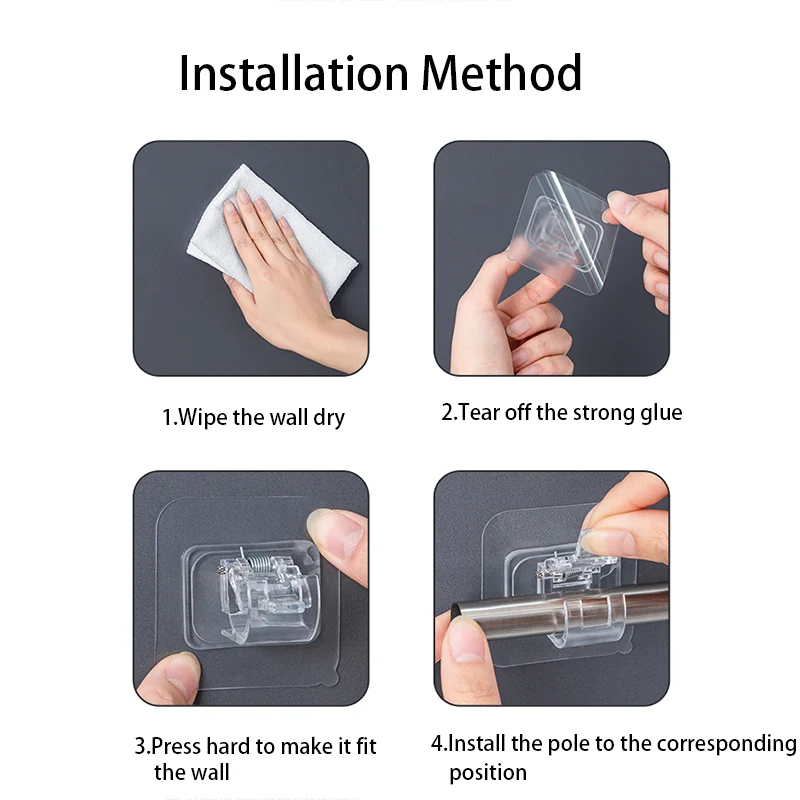 Installation Method

1.Wipe the wall dry

2.Tear off the strong glue

3.Press hard to make it fit the wall

4.Install the pole to the corresponding position