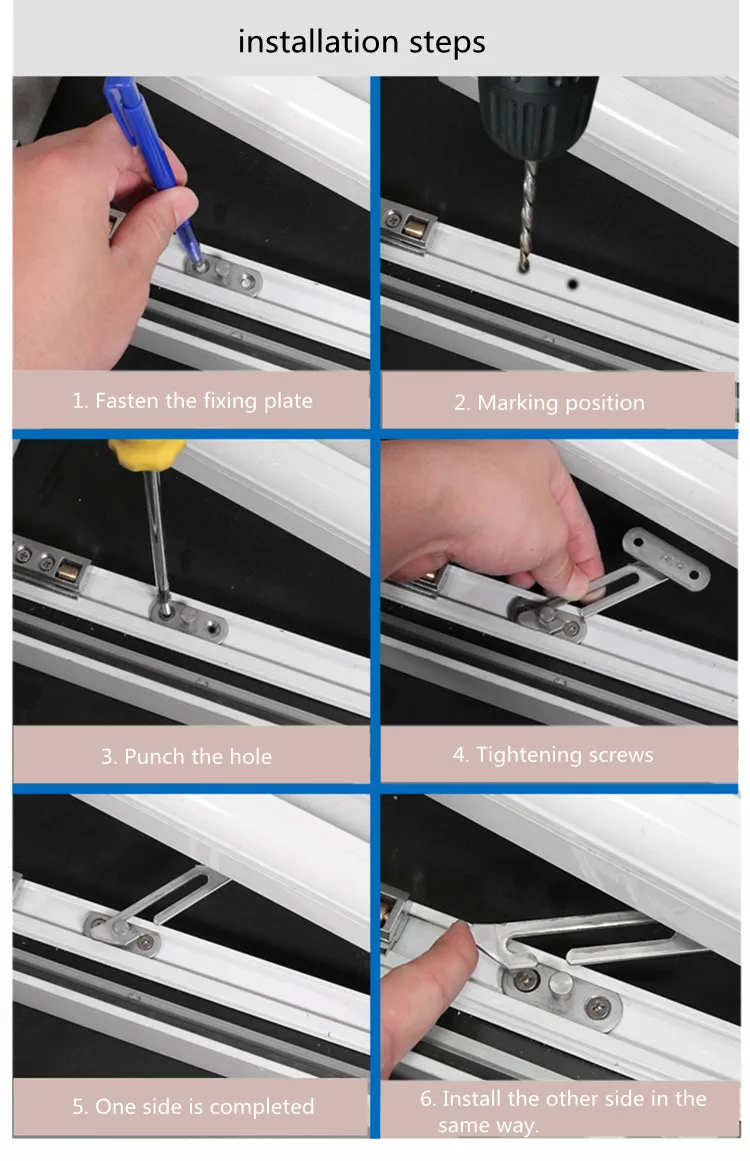 installation steps

1. Fasten the fixing plate

2. Marking position

3. Punch the hole

4. Tightening screws

5. One side is completed

6. Install the other side in the same way.