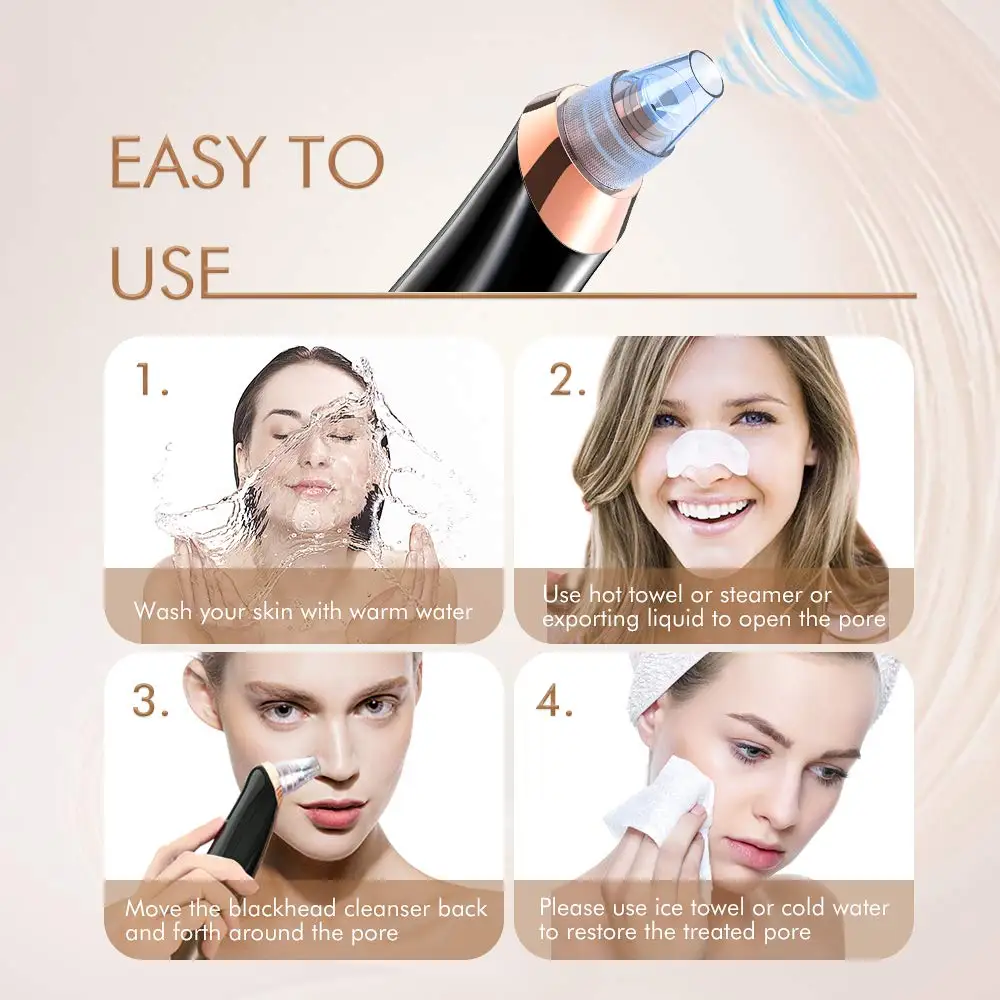 EASY TO USE

1.
Wash your skin with warm water

2.
Use hot towel or steamer or exporting liquid to open the pore

3.
Move the blackhead cleanser back and forth around the pore

4.
Please use ice towel or cold water to restore the treated pore