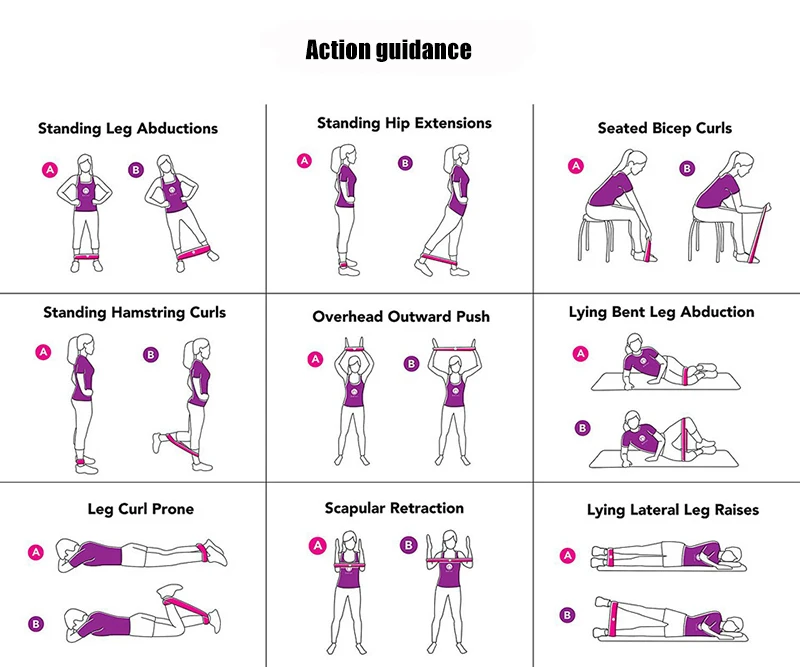 Action guidance

Standing Leg Abductions

A B

Standing Hip Extensions

A B

Seated Bicep Curls

A B

Standing Hamstring Curls

A B

Overhead Outward Push

A B

Lying Bent Leg Abduction

A

B

Leg Curl Prone

A

B

Scapular Retraction

A B

Lying Lateral Leg Raises

A

B