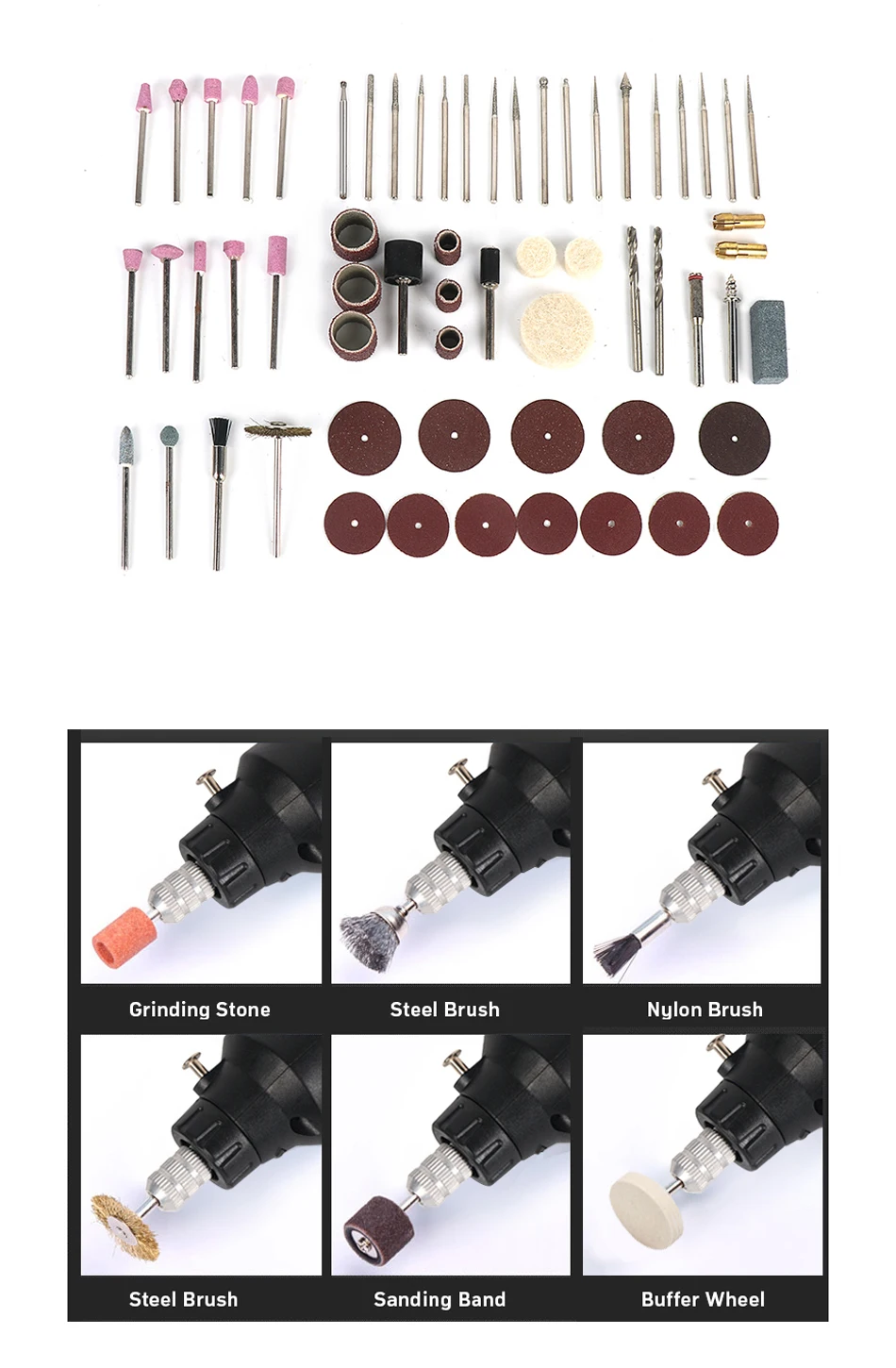 Grinding Stone

Steel Brush

Nylon Brush

Steel Brush

Sanding Band

Buffer Wheel