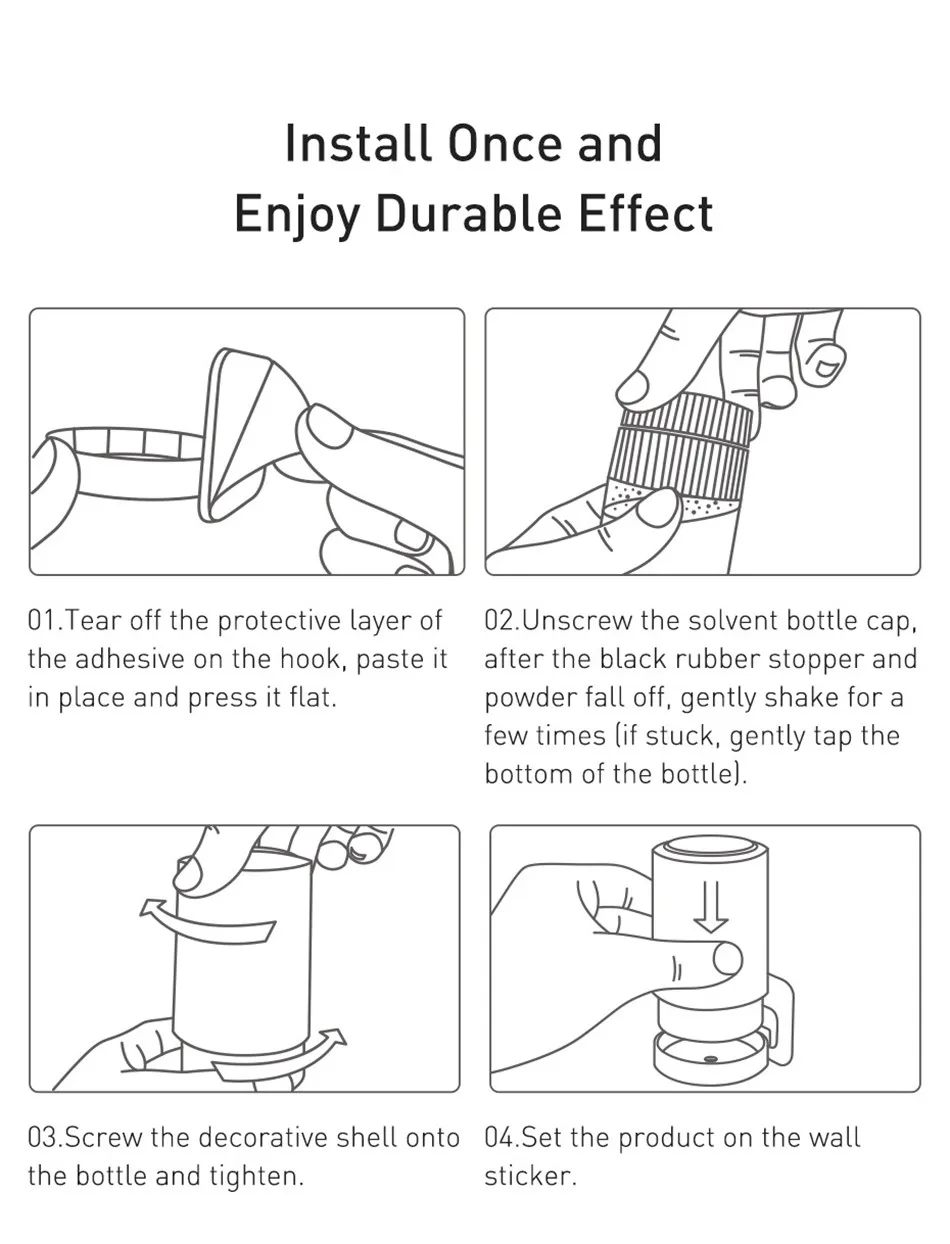 Install Once and
Enjoy Durable Effect

01.Tear off the protective layer of the adhesive on the hook, paste it in place and press it flat.

02.Unscrew the solvent bottle cap, after the black rubber stopper and powder fall off, gently shake for a few times (if stuck, gently tap the bottom of the bottle).

03.Screw the decorative shell onto the bottle and tighten.

04.Set the product on the wall sticker.