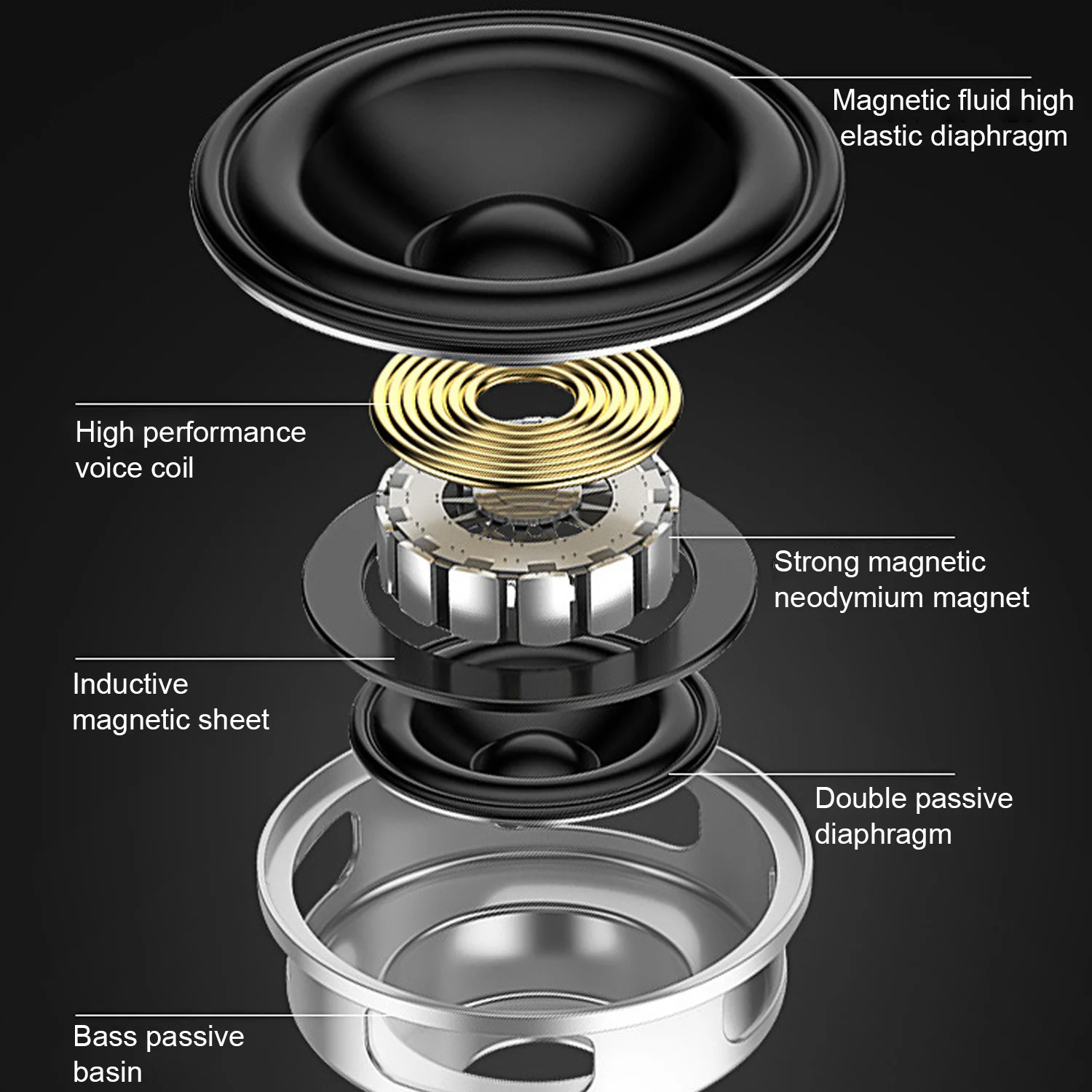 Magnetic fluid high elastic diaphragm

High performance voice coil

Strong magnetic neodymium magnet

Inductive magnetic sheet

Double passive diaphragm

Bass passive basin