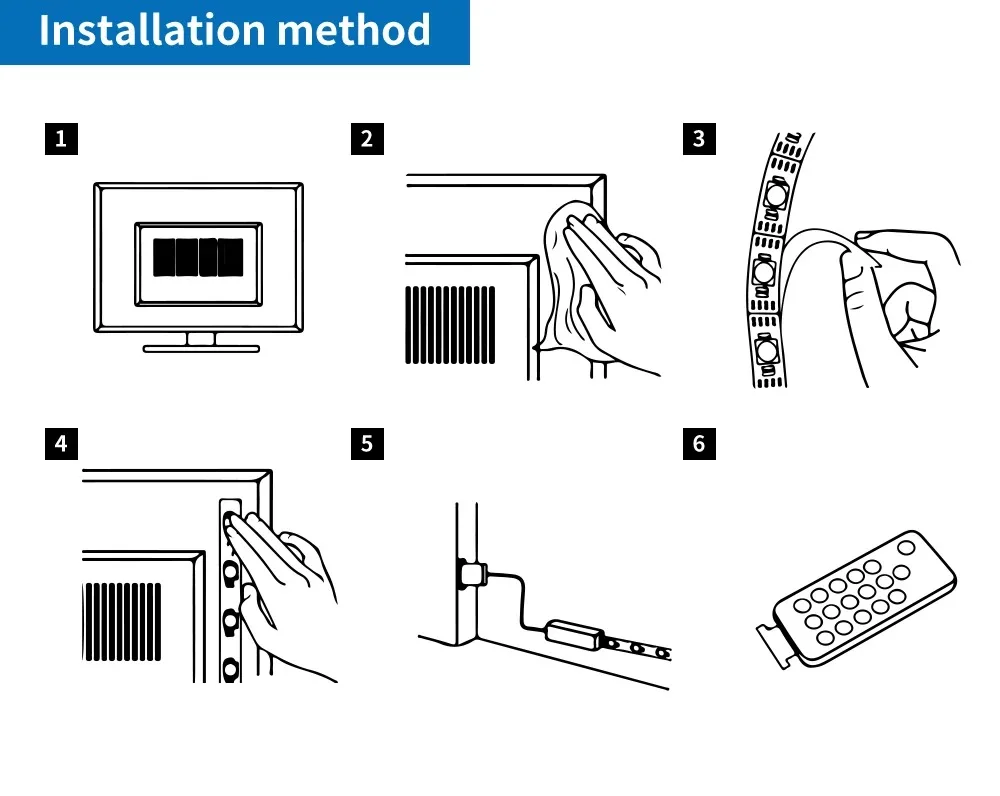 Installation method

1

2

3

4

5

6