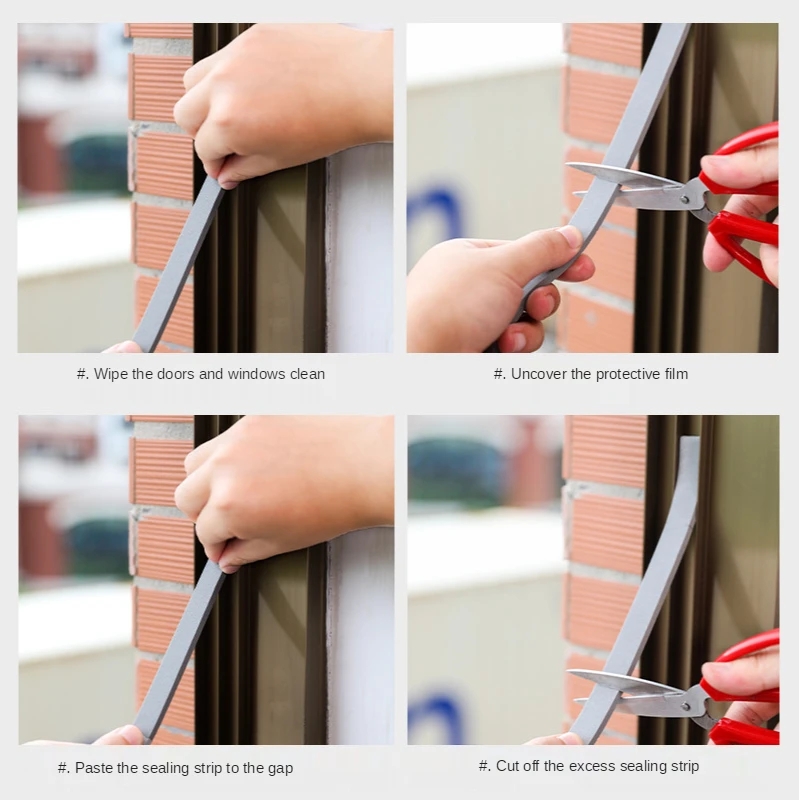 #. Wipe the doors and windows clean

#. Uncover the protective film

#. Paste the sealing strip to the gap

#. Cut off the excess sealing strip