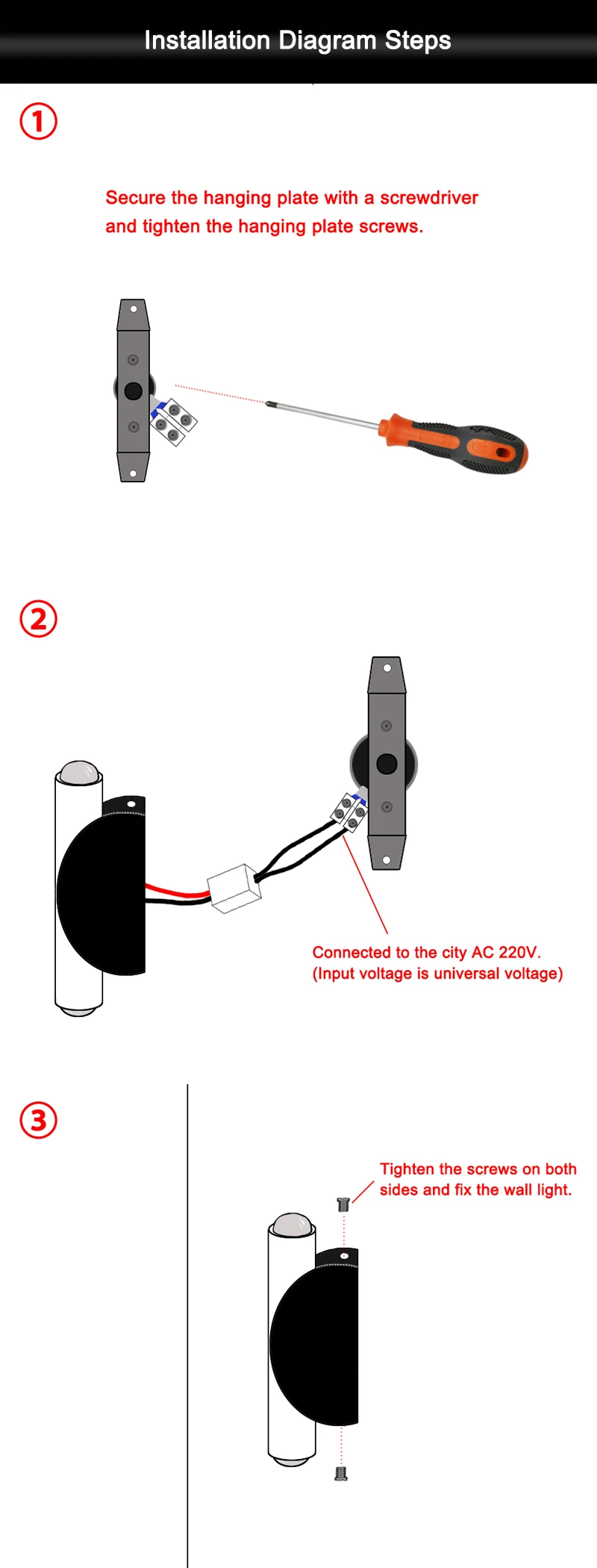 Installation Diagram Steps

①

Secure the hanging plate with a screwdriver and tighten the hanging plate screws.

②

Connected to the city AC 220V.
(Input voltage is universal voltage)

③

Tighten the screws on both sides and fix the wall light.