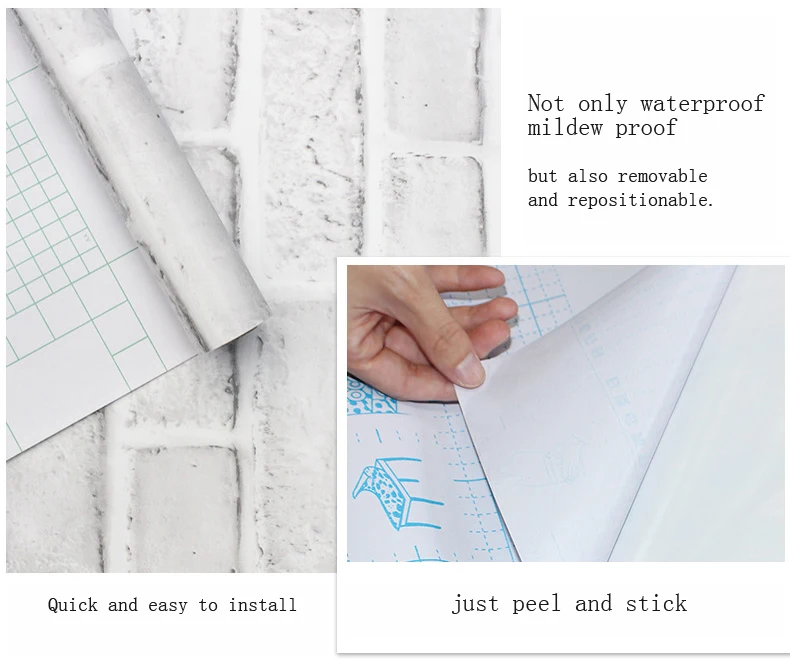 Not only waterproof mildew proof

but also removable and repositionable.

Quick and easy to install

just peel and stick