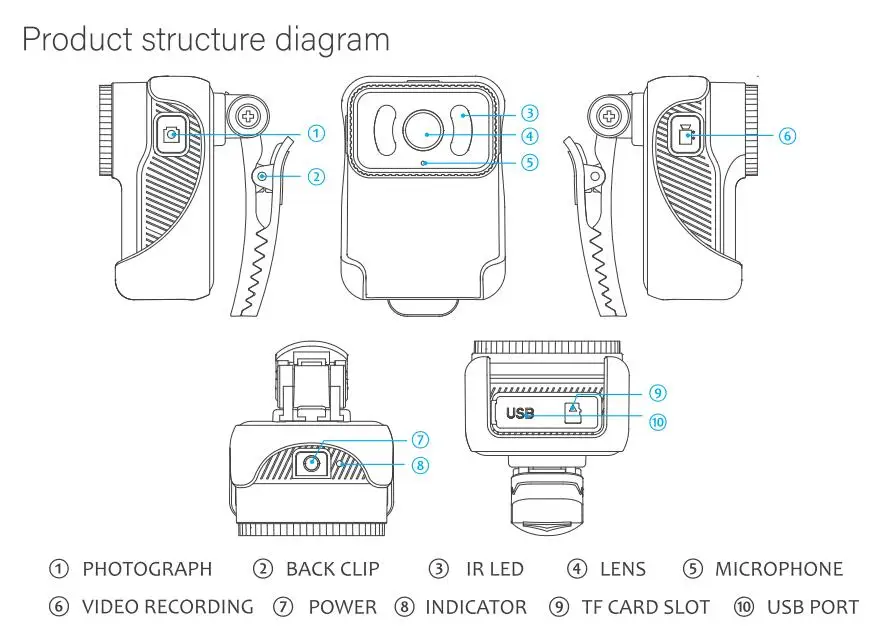 Product structure diagram

①

②

③

④

⑤

⑥

USB

⑦

⑧

⑨

⑩

① PHOTOGRAPH ② BACK CLIP ③ IR LED ④ LENS ⑤ MICROPHONE

⑥ VIDEO RECORDING ⑦ POWER ⑧ INDICATOR ⑨ TF CARD SLOT ⑩ USB PORT