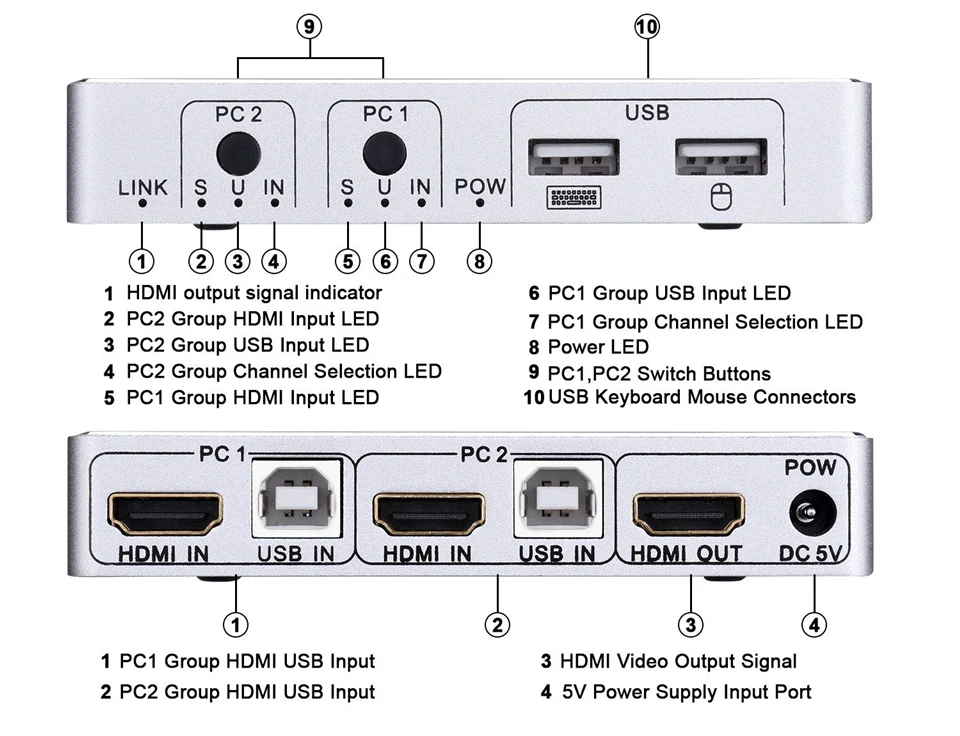 9
10
PC 2
PC 1
USB
LINK
S U IN
S U IN
POW
1 2 3 4 5 6 7 8

1 HDMI output signal indicator
2 PC2 Group HDMI Input LED
3 PC2 Group USB Input LED
4 PC2 Group Channel Selection LED
5 PC1 Group HDMI Input LED

6 PC1 Group USB Input LED
7 PC1 Group Channel Selection LED
8 Power LED
9 PC1,PC2 Switch Buttons
10 USB Keyboard Mouse Connectors

PC 1
PC 2
POW
HDMI IN
USB IN
HDMI IN
USB IN
HDMI OUT
DC 5V
1 2 3 4

1 PC1 Group HDMI USB Input
2 PC2 Group HDMI USB Input

3 HDMI Video Output Signal
4 5V Power Supply Input Port