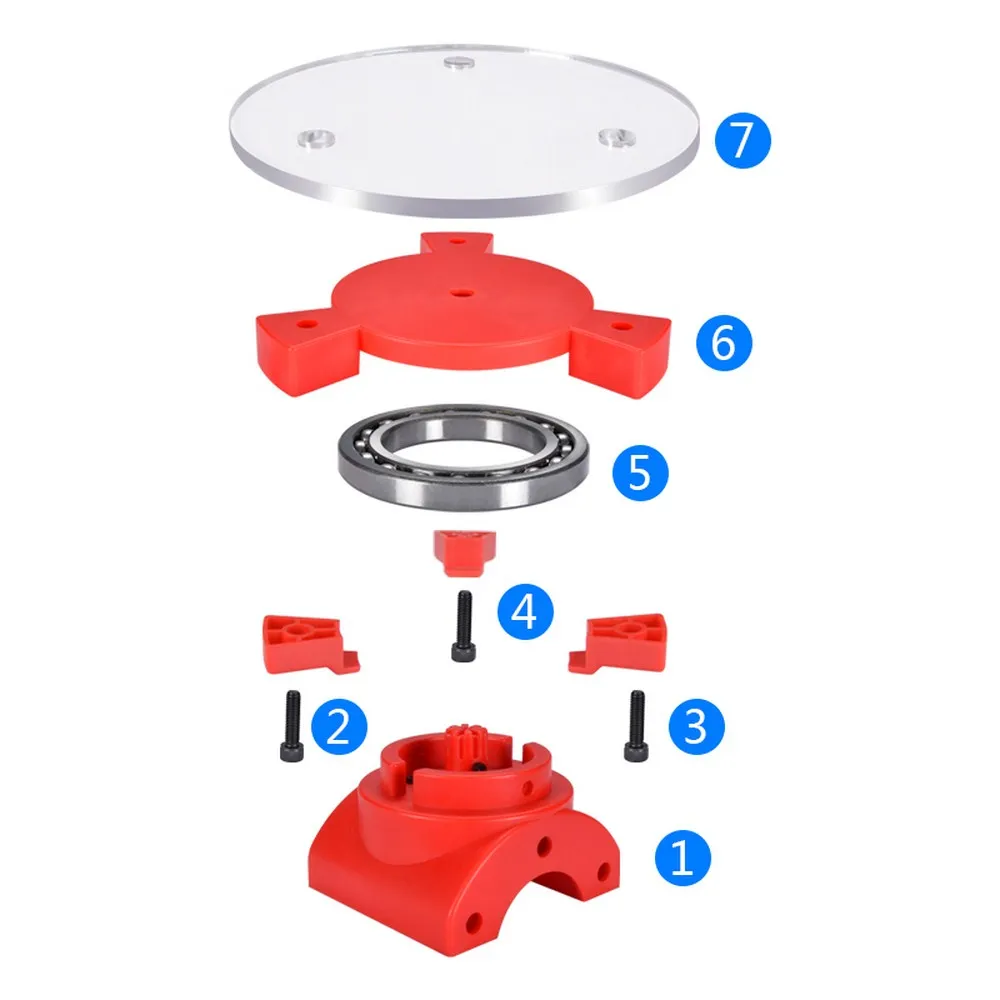 7

6

5

4

2

3

1